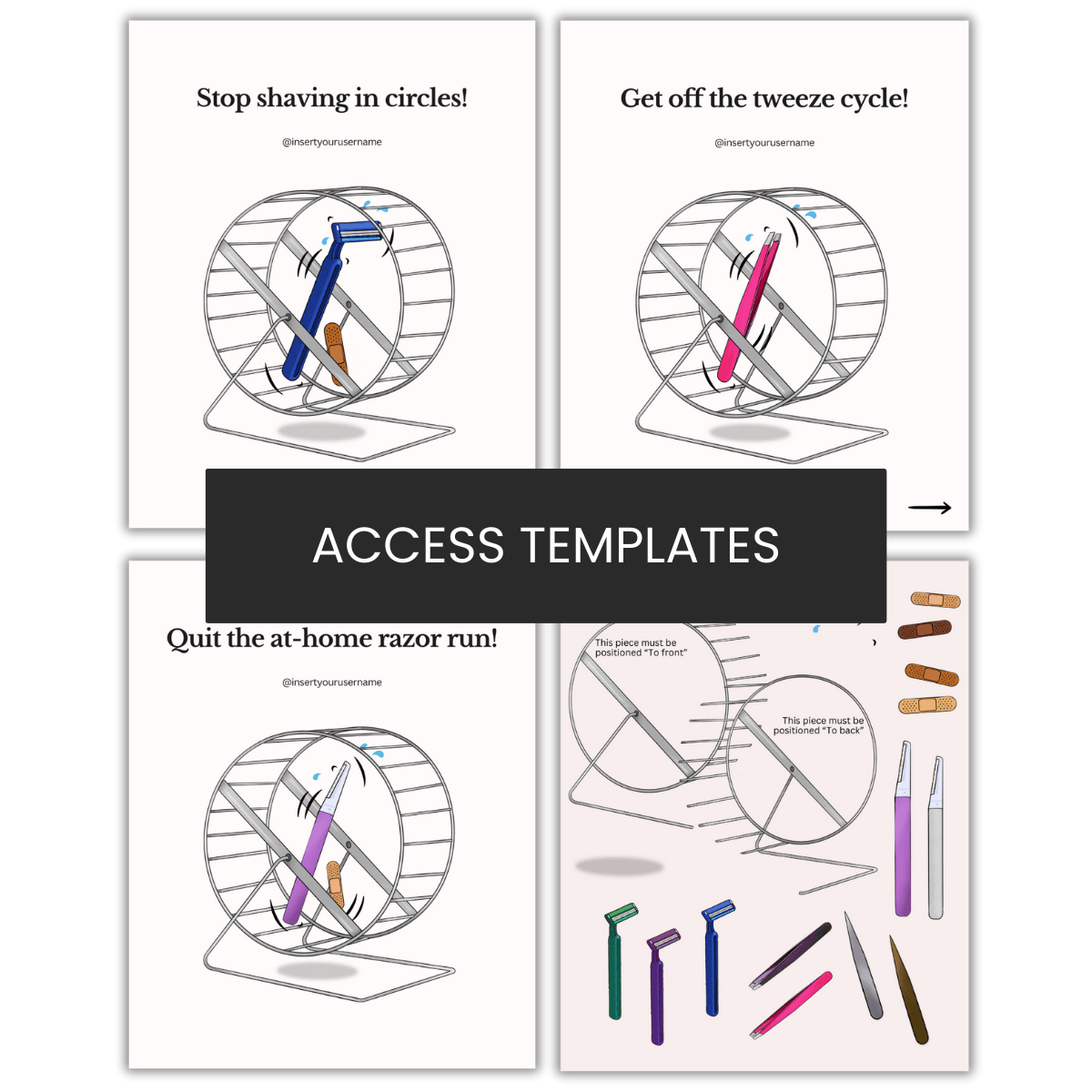 Stop shaving in circles!

@insertyourusername

Get off the tweeze cycle!

@insertyourusername

ACCESS TEMPLATES

Quit the at-home razor run!

@insertyourusername

This piece must be positioned "To front"

This piece must be positioned "To back"