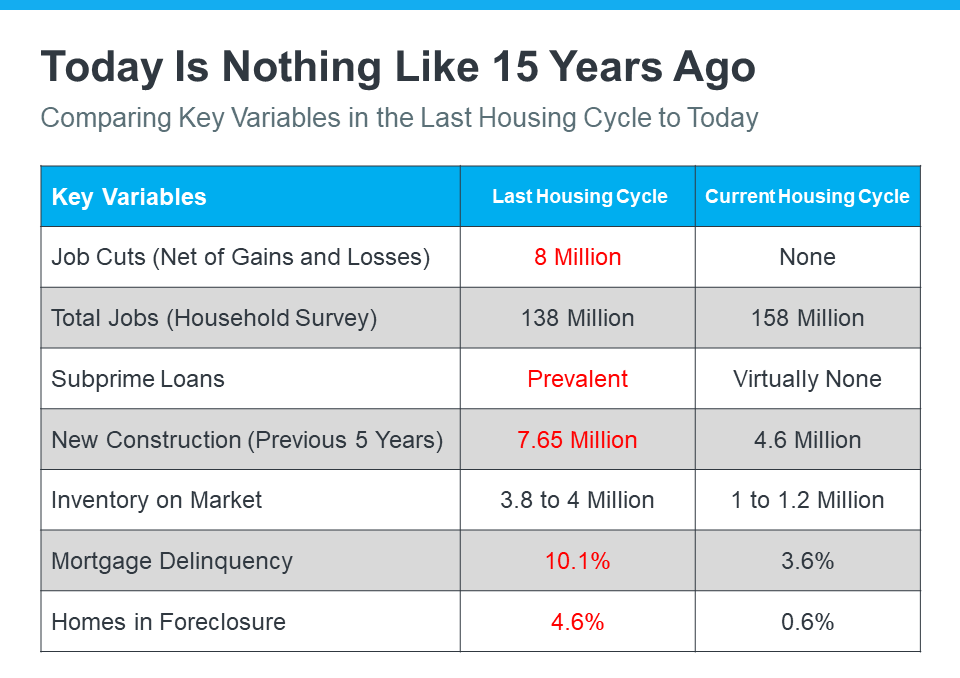 Today Is Nothing Like 15 Years Ago

Comparing Key Variables in the Last Housing Cycle to Today

| Key Variables | Last Housing Cycle | Current Housing Cycle |
|---|---|---|
| Job Cuts (Net of Gains and Losses) | 8 Million | None |
| Total Jobs (Household Survey) | 138 Million | 158 Million |
| Subprime Loans | Prevalent | Virtually None |
| New Construction (Previous 5 Years) | 7.65 Million | 4.6 Million |
| Inventory on Market | 3.8 to 4 Million | 1 to 1.2 Million |
| Mortgage Delinquency | 10.1% | 3.6% |
| Homes in Foreclosure | 4.6% | 0.6% |