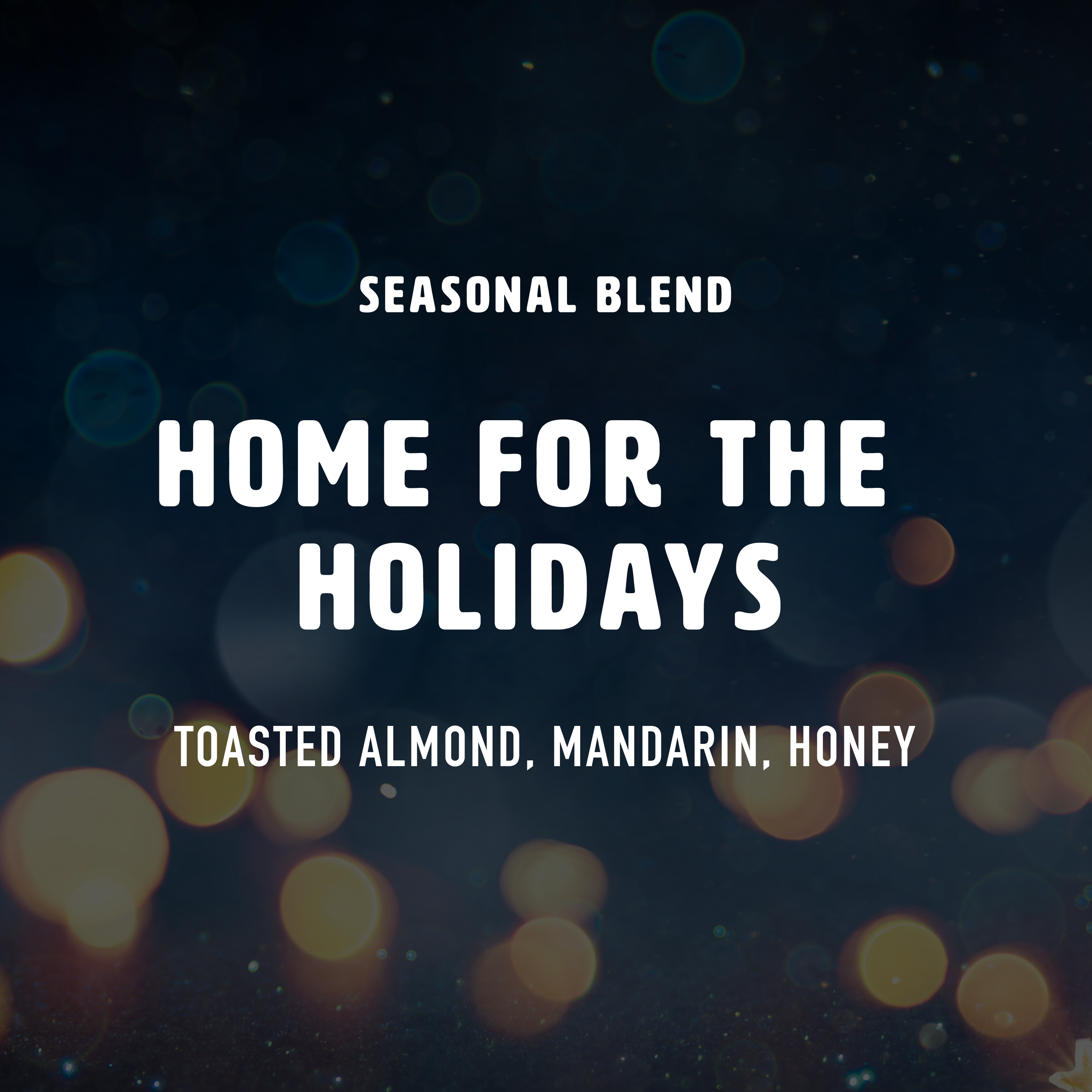 SEASONAL BLEND

HOME FOR THE HOLIDAYS

TOASTED ALMOND, MANDARIN, HONEY