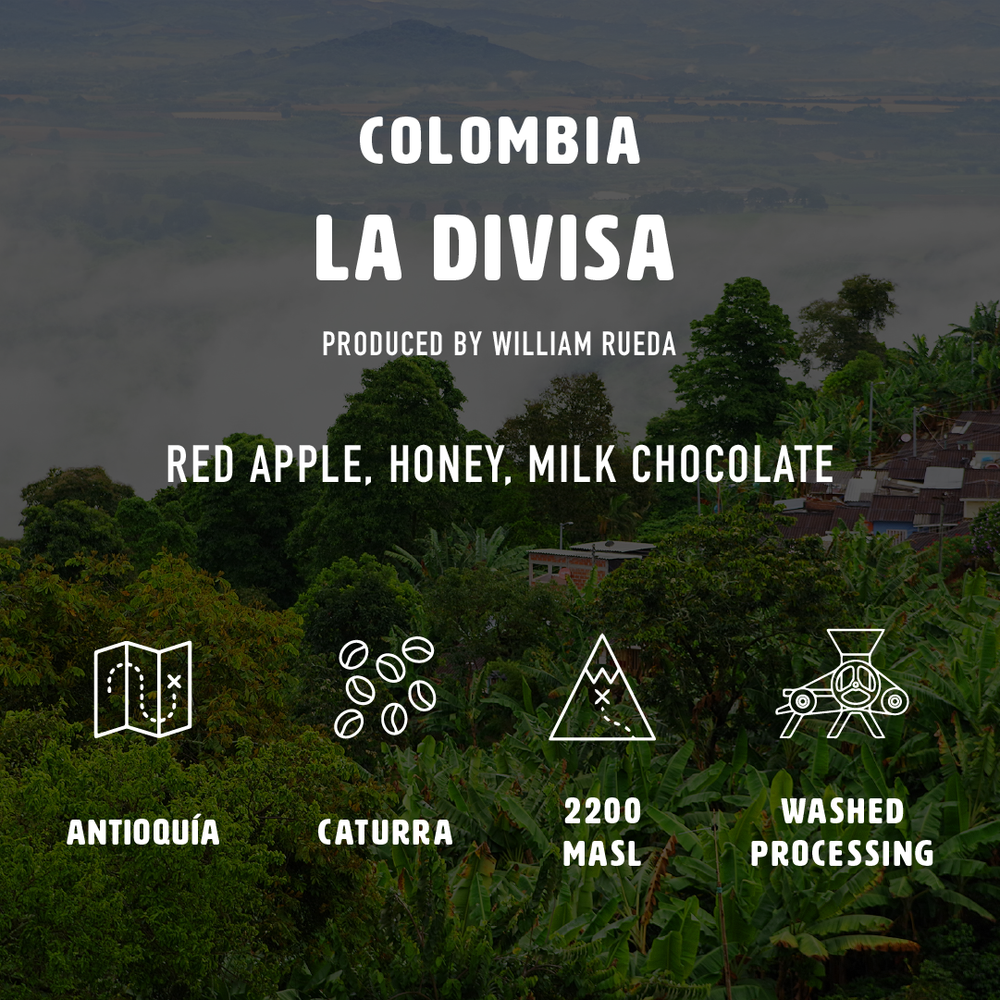 COLOMBIA

LA DIVISA

PRODUCED BY WILLIAM RUEDA

RED APPLE, HONEY, MILK CHOCOLATE

ANTIOQUÍA

CATURRA

2200
MASL

WASHED
PROCESSING