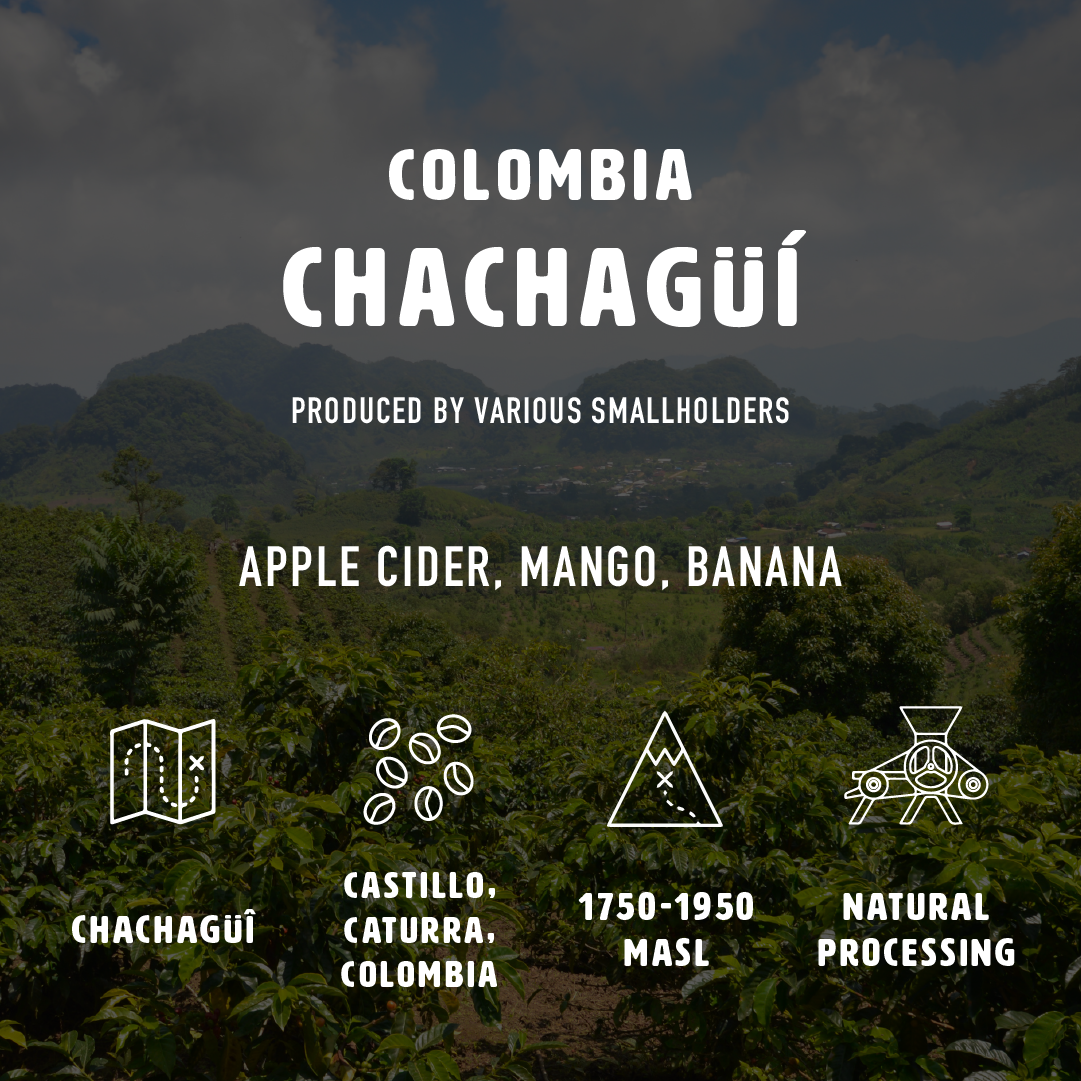 COLOMBIA
CHACHAGÜÍ

PRODUCED BY VARIOUS SMALLHOLDERS

APPLE CIDER, MANGO, BANANA

CHACHAGÜÎ

CASTILLO, CATURRA, COLOMBIA

1750-1950 MASL

NATURAL PROCESSING