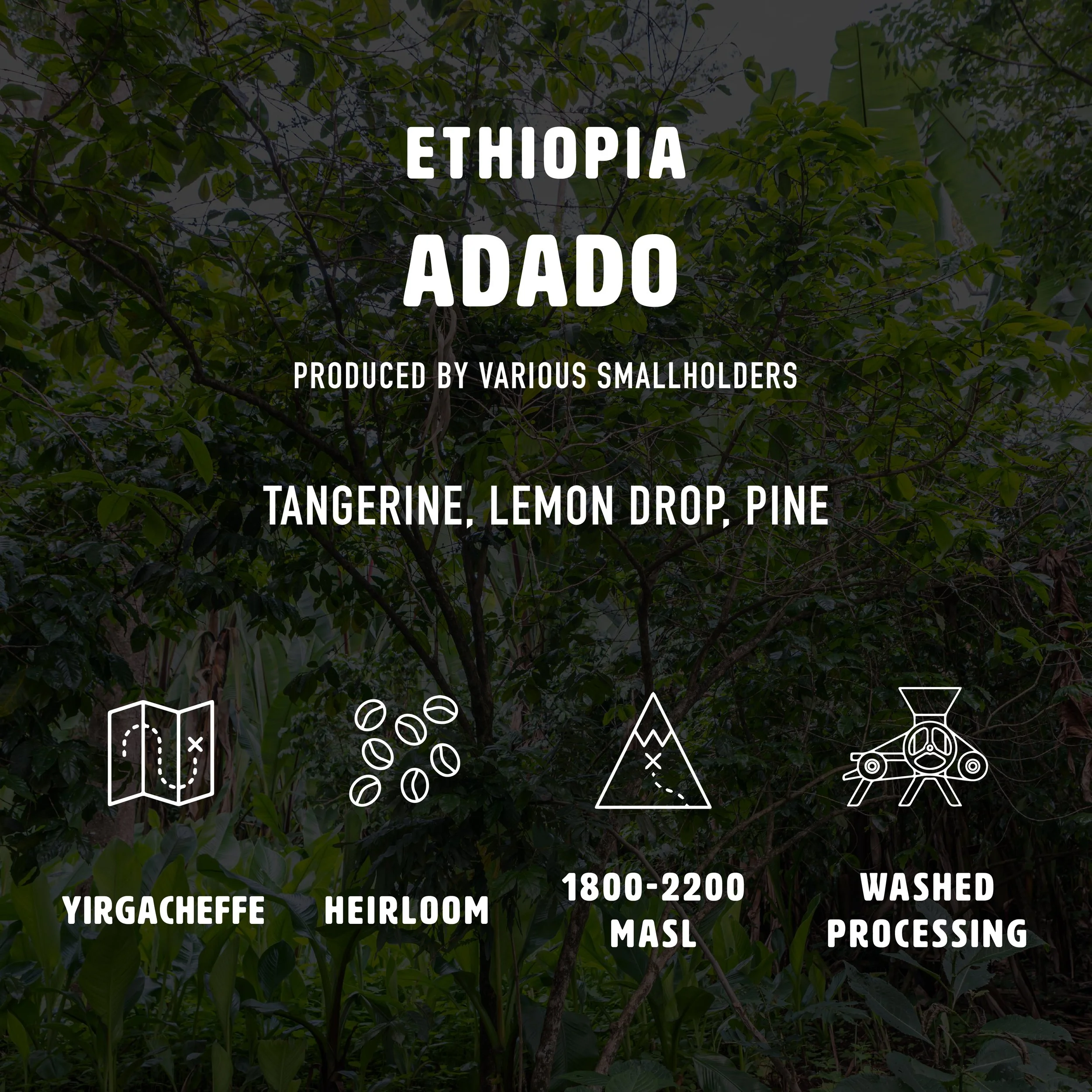 ETHIOPIA
ADADO

PRODUCED BY VARIOUS SMALLHOLDERS

TANGERINE, LEMON DROP, PINE

YIRGACHEFFE

HEIRLOOM

1800-2200 MASL

WASHED PROCESSING