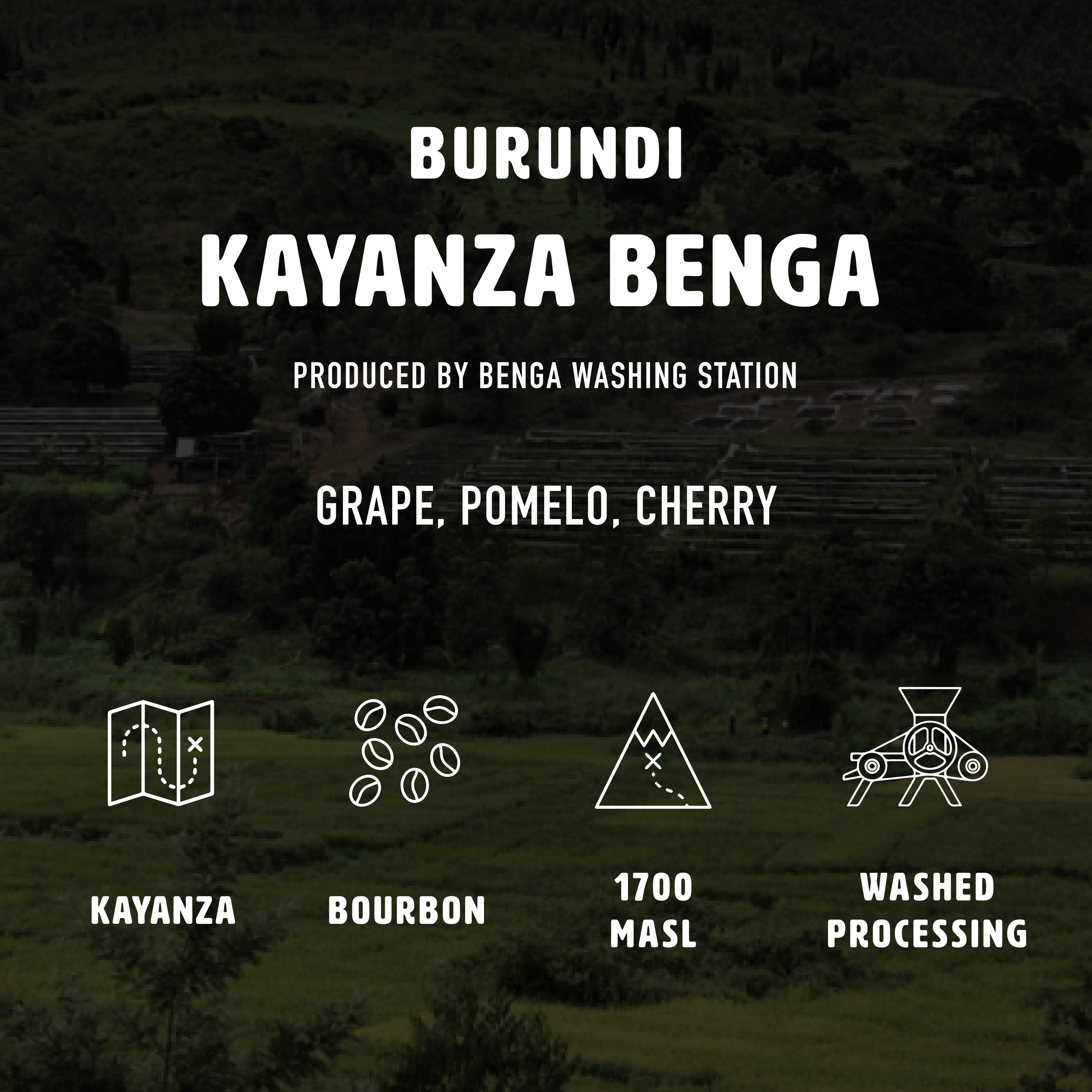 BURUNDI
KAYANZA BENGA

PRODUCED BY BENGA WASHING STATION

GRAPE, POMELO, CHERRY

KAYANZA

BOURBON

1700
MASL

WASHED
PROCESSING