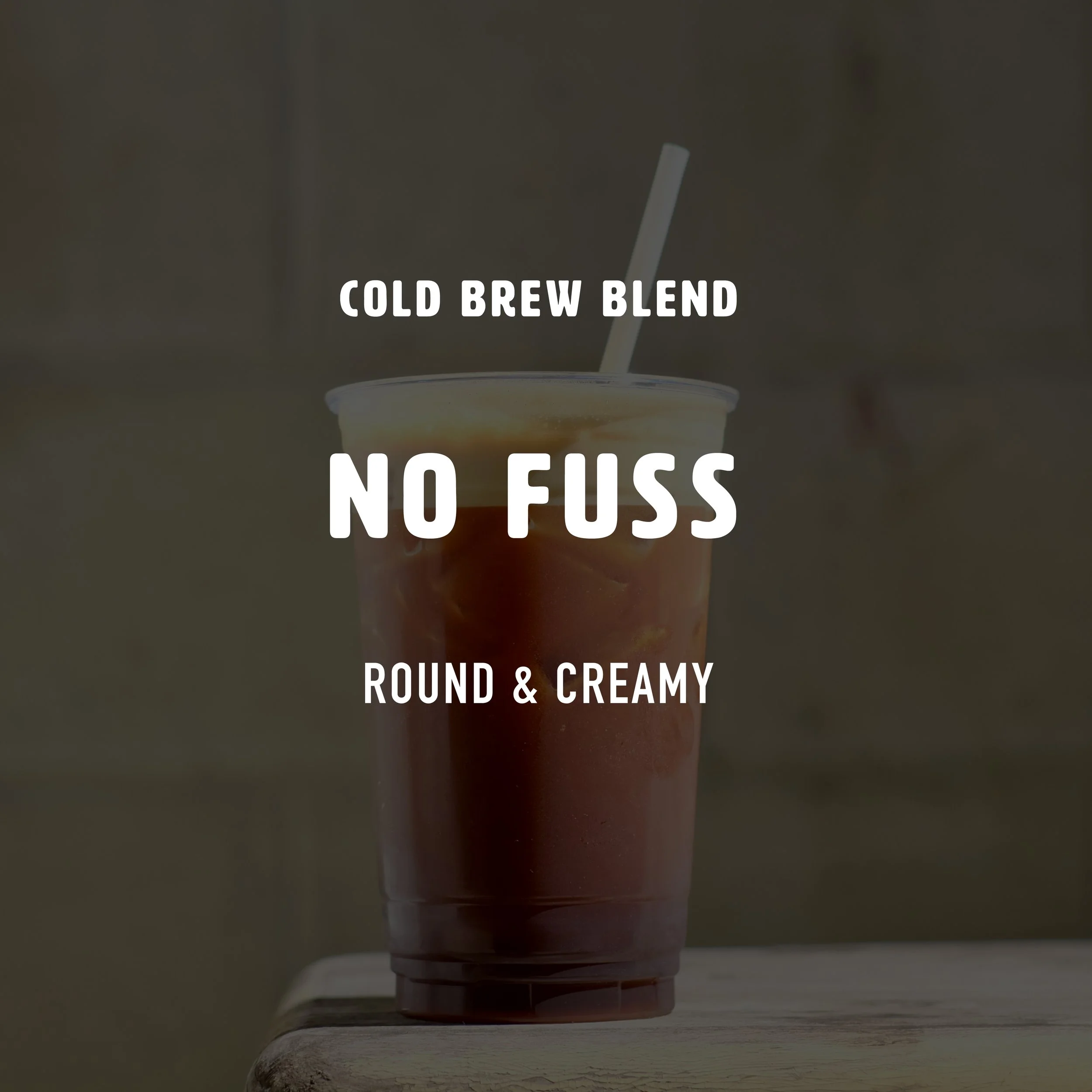 COLD BREW BLEND

NO FUSS

ROUND & CREAMY