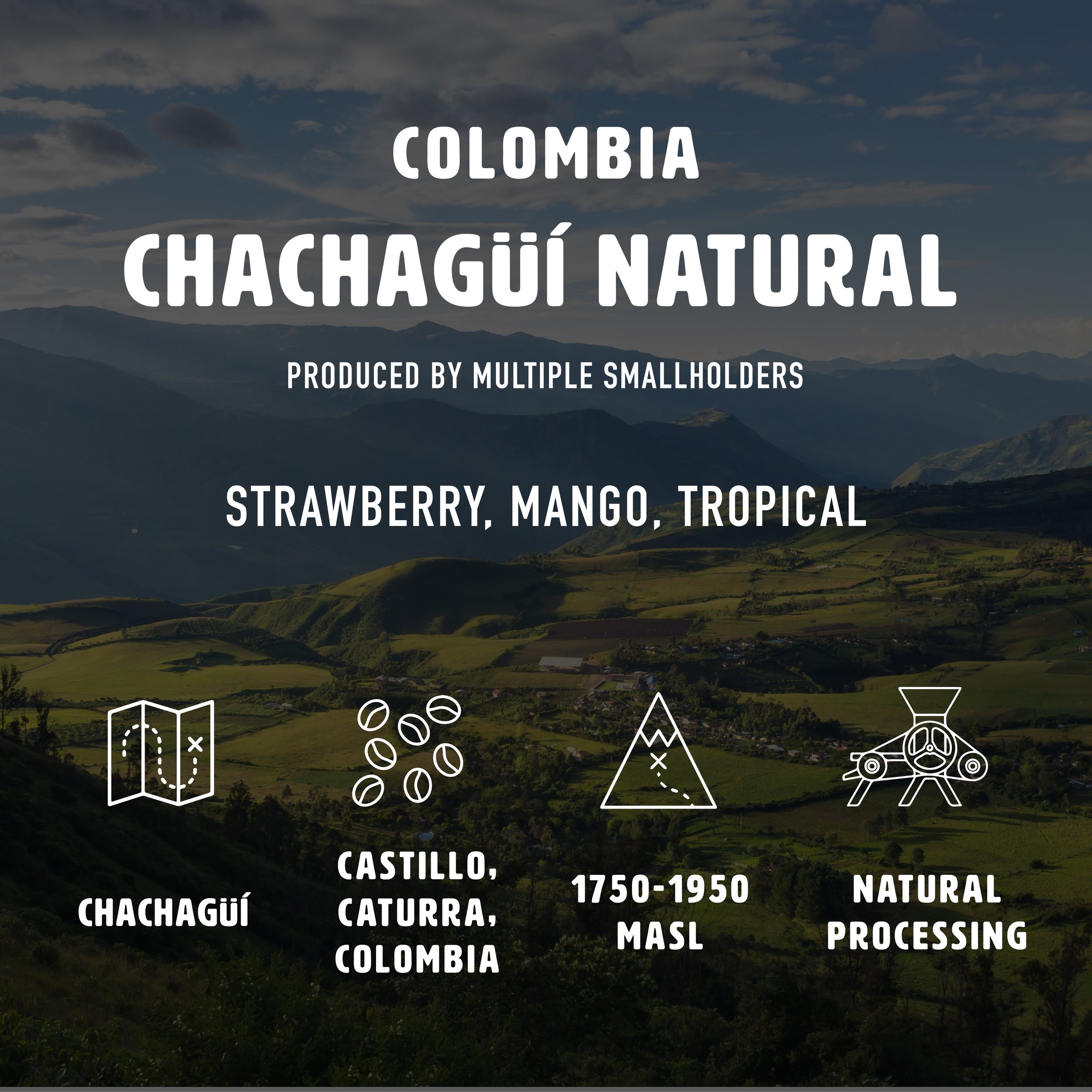 COLOMBIA
CHACHAGÜÍ NATURAL

PRODUCED BY MULTIPLE SMALLHOLDERS

STRAWBERRY, MANGO, TROPICAL

CHACHAGÜÍ

CASTILLO, CATURRA, COLOMBIA

1750-1950 MASL

NATURAL PROCESSING