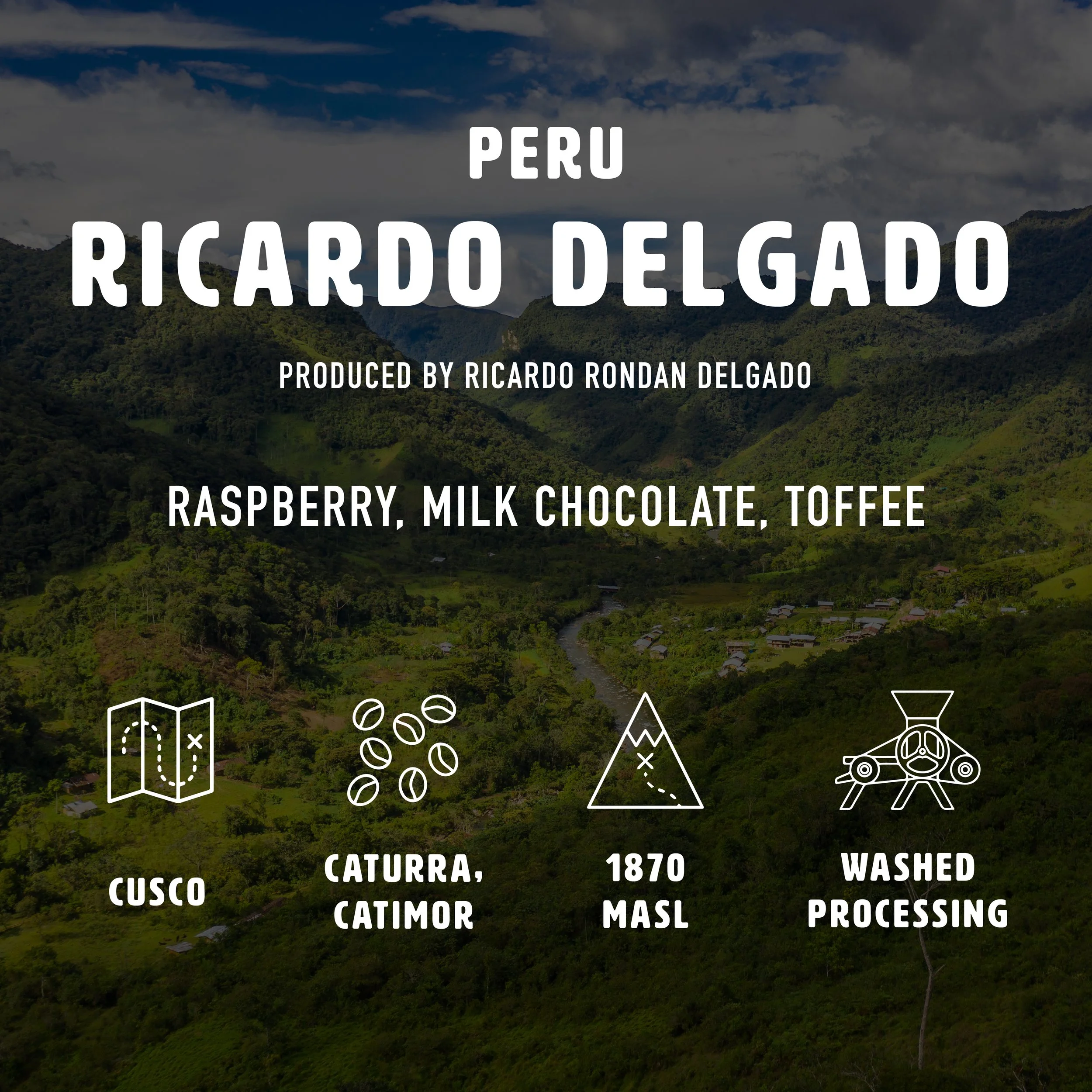 PERU
RICARDO DELGADO

PRODUCED BY RICARDO RONDAN DELGADO

RASPBERRY, MILK CHOCOLATE, TOFFEE

CUSCO

CATURRA, CATIMOR

1870 MASL

WASHED PROCESSING