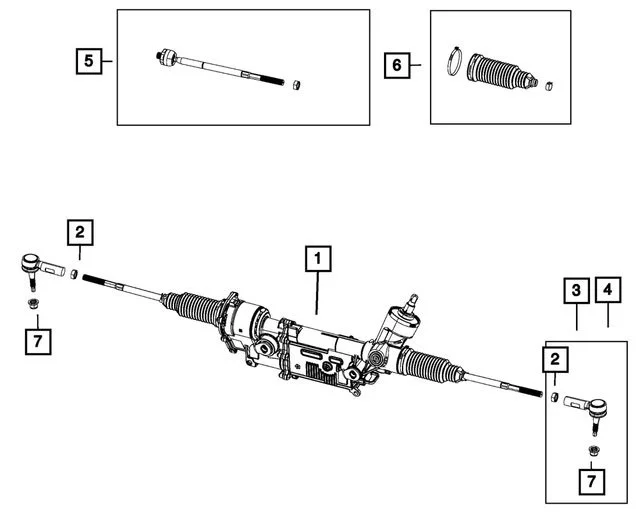 5
6
2
1
3
4
7
2
7