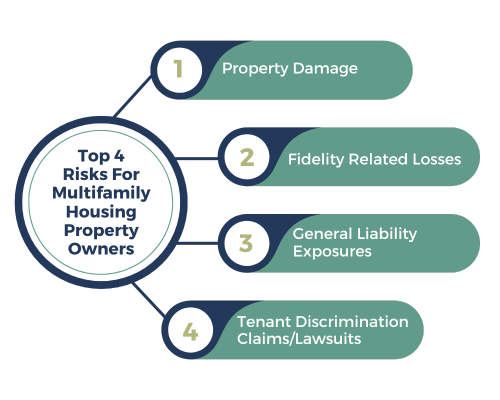 Top 4 Risks For Multifamily Housing Property Owners

1 Property Damage

2 Fidelity Related Losses

3 General Liability Exposures

4 Tenant Discrimination Claims/Lawsuits