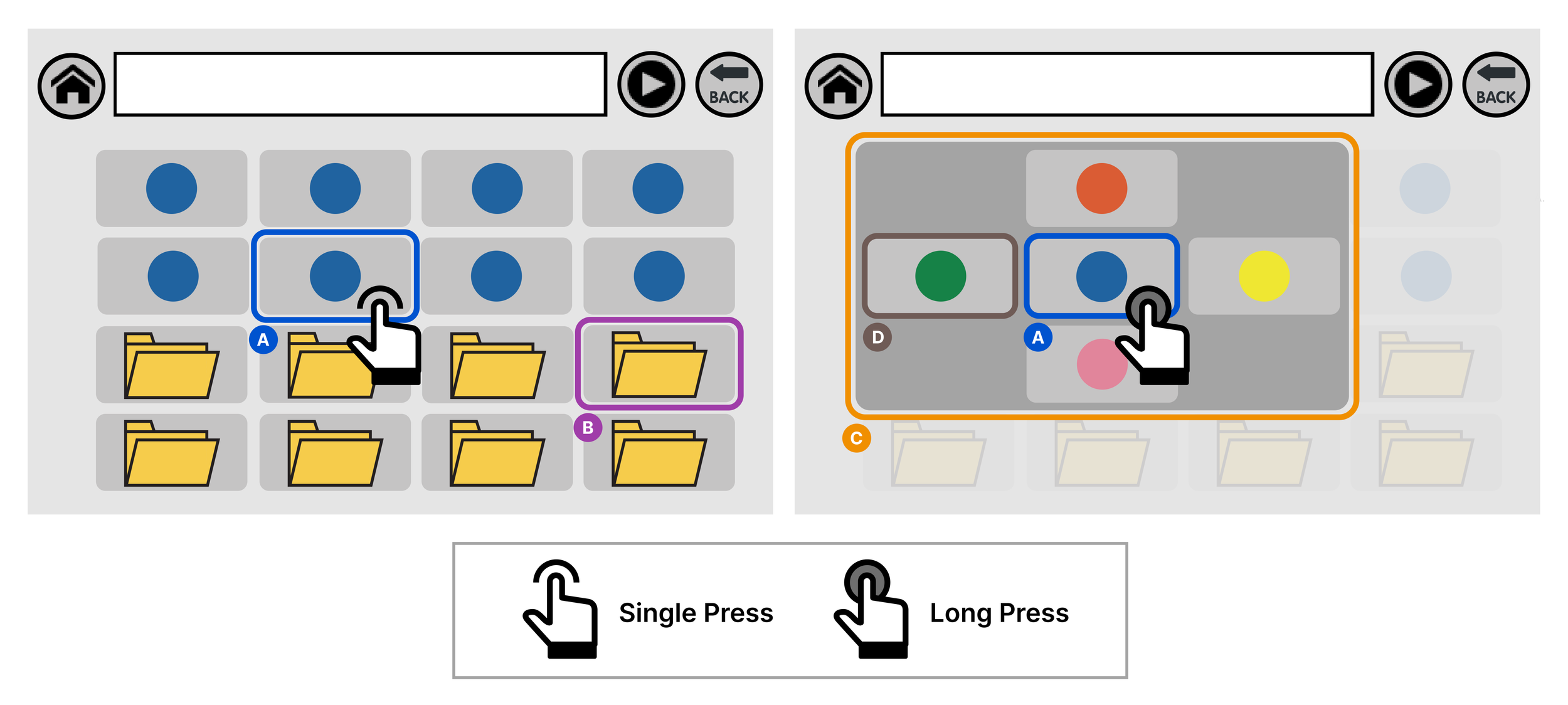 BACK

A

B

BACK

D

A

C

Single Press

Long Press