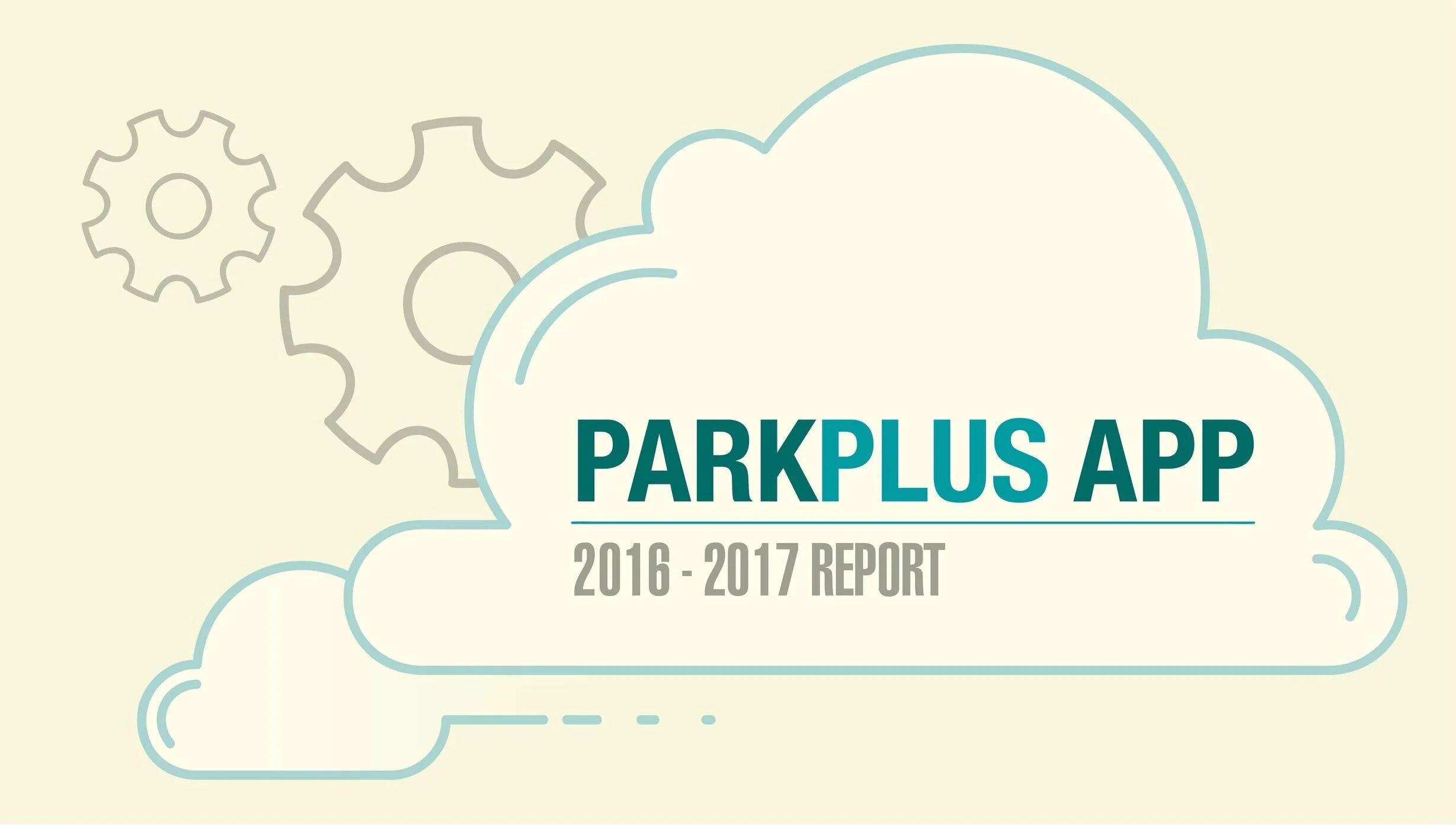 PARKPLUS APP

2016 - 2017 REPORT