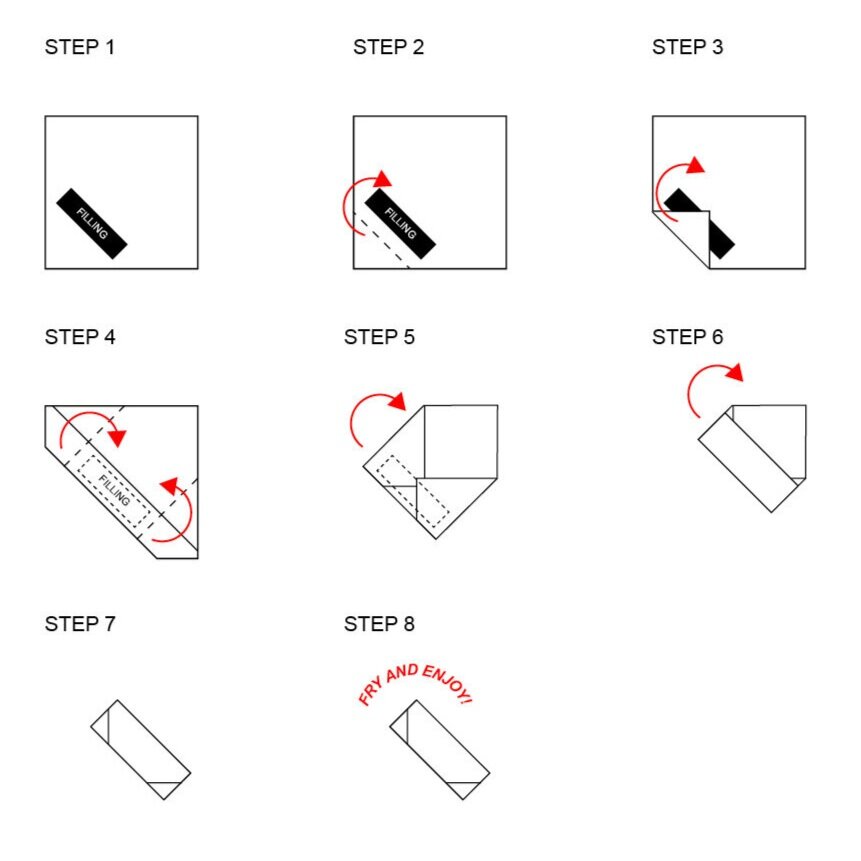 STEP 1

FILLING

STEP 2

FILLING

STEP 3

STEP 4

FILLING

STEP 5

STEP 6

STEP 7

STEP 8

FRY AND ENJOY!