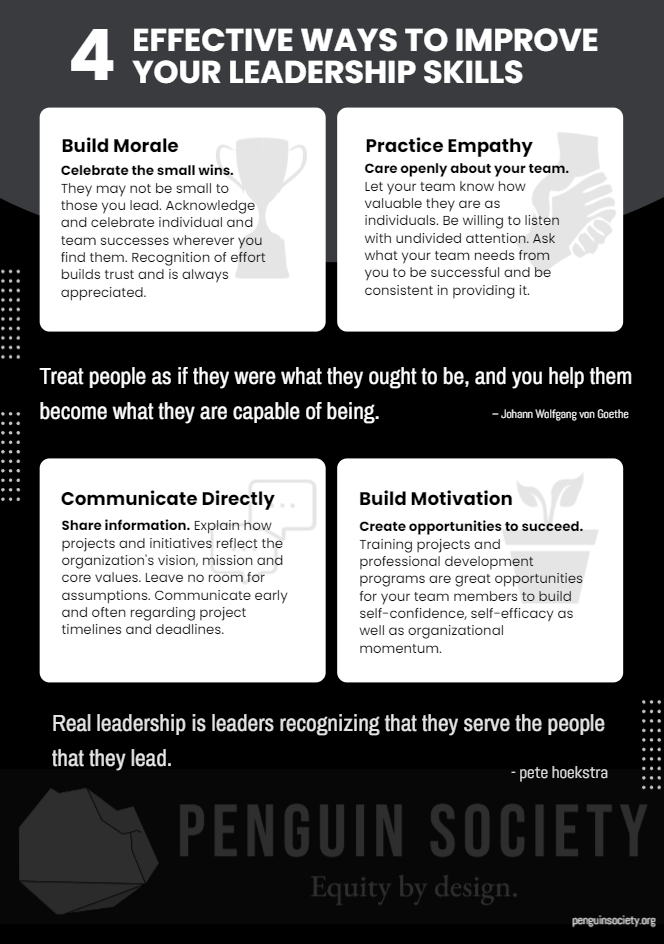 4 EFFECTIVE WAYS TO IMPROVE YOUR LEADERSHIP SKILLS

Build Morale
Celebrate the small wins. They may not be small to those you lead. Acknowledge and celebrate individual and team successes wherever you find them. Recognition of effort builds trust and is always appreciated.

Practice Empathy
Care openly about your team. Let your team know how valuable they are as individuals. Be willing to listen with undivided attention. Ask what your team needs from you to be successful and be consistent in providing it.

Treat people as if they were what they ought to be, and you help them become what they are capable of being.
– Johann Wolfgang von Goethe

Communicate Directly
Share information. Explain how projects and initiatives reflect the organization's vision, mission and core values. Leave no room for assumptions. Communicate early and often regarding project timelines and deadlines.

Build Motivation
Create opportunities to succeed. Training projects and professional development programs are great opportunities for your team members to build self-confidence, self-efficacy as well as organizational momentum.

Real leadership is leaders recognizing that they serve the people that they lead.
- pete hoekstra

PENGUIN SOCIETY
Equity by design.

penguinsociety.org