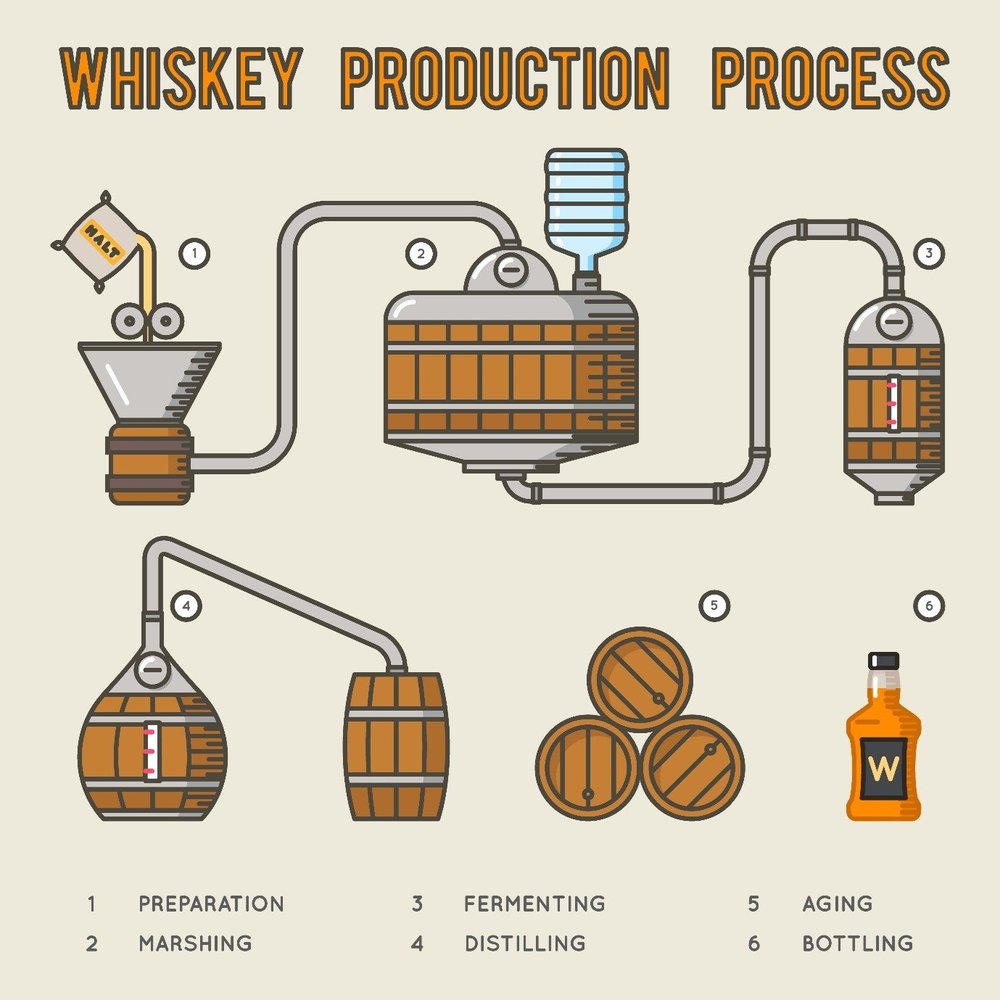 WHISKEY PRODUCTION PROCESS

MALT

1

2

3

4

5

6

W

1 PREPARATION
2 MARSHING
3 FERMENTING
4 DISTILLING
5 AGING
6 BOTTLING