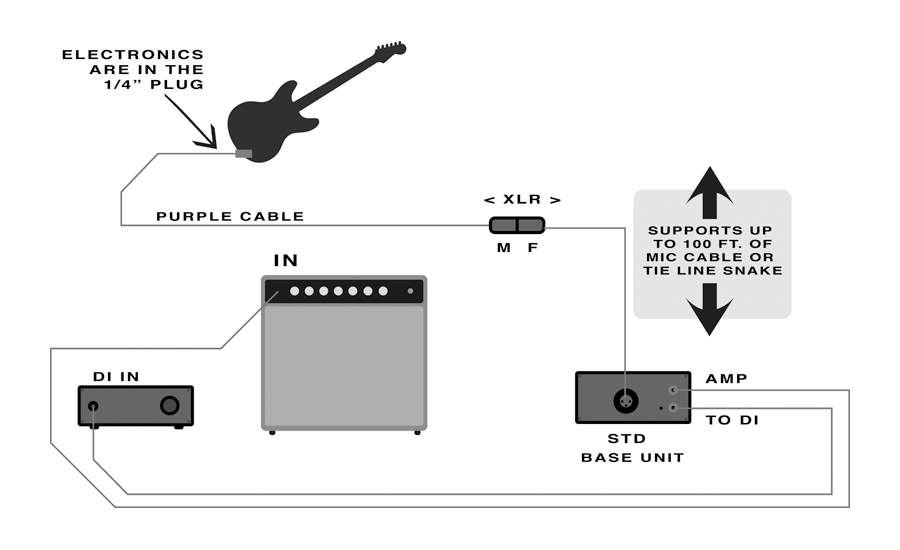 ELECTRONICS ARE IN THE 1/4" PLUG

PURPLE CABLE

< XLR >

M F

SUPPORTS UP TO 100 FT. OF MIC CABLE OR TIE LINE SNAKE

IN

DI IN

AMP

TO DI

STD BASE UNIT