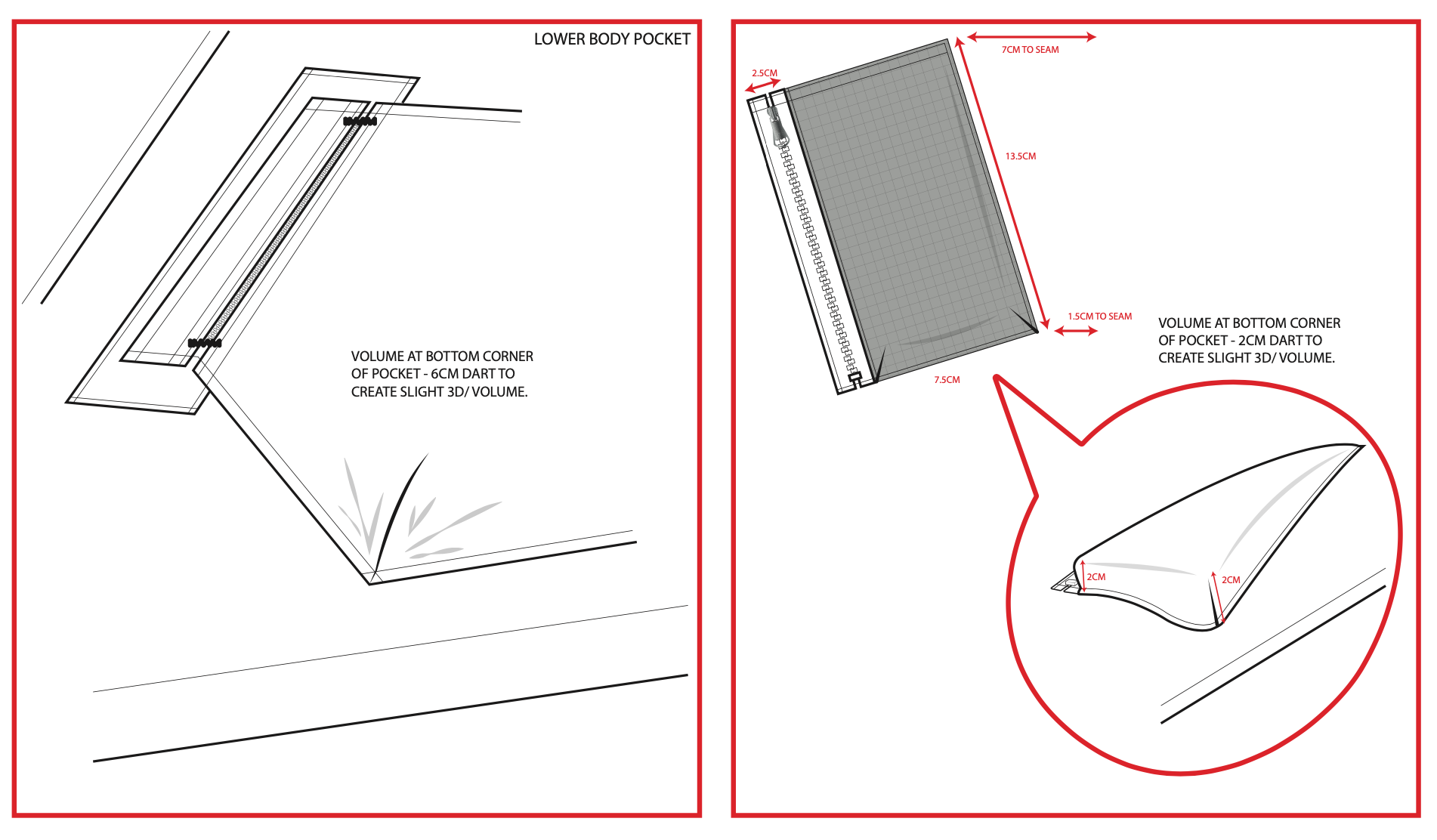 LOWER BODY POCKET

VOLUME AT BOTTOM CORNER OF POCKET - 6CM DART TO CREATE SLIGHT 3D/ VOLUME.

2.5CM

7CM TO SEAM

13.5CM

1.5CM TO SEAM

7.5CM

VOLUME AT BOTTOM CORNER OF POCKET - 2CM DART TO CREATE SLIGHT 3D/ VOLUME.

2CM

2CM