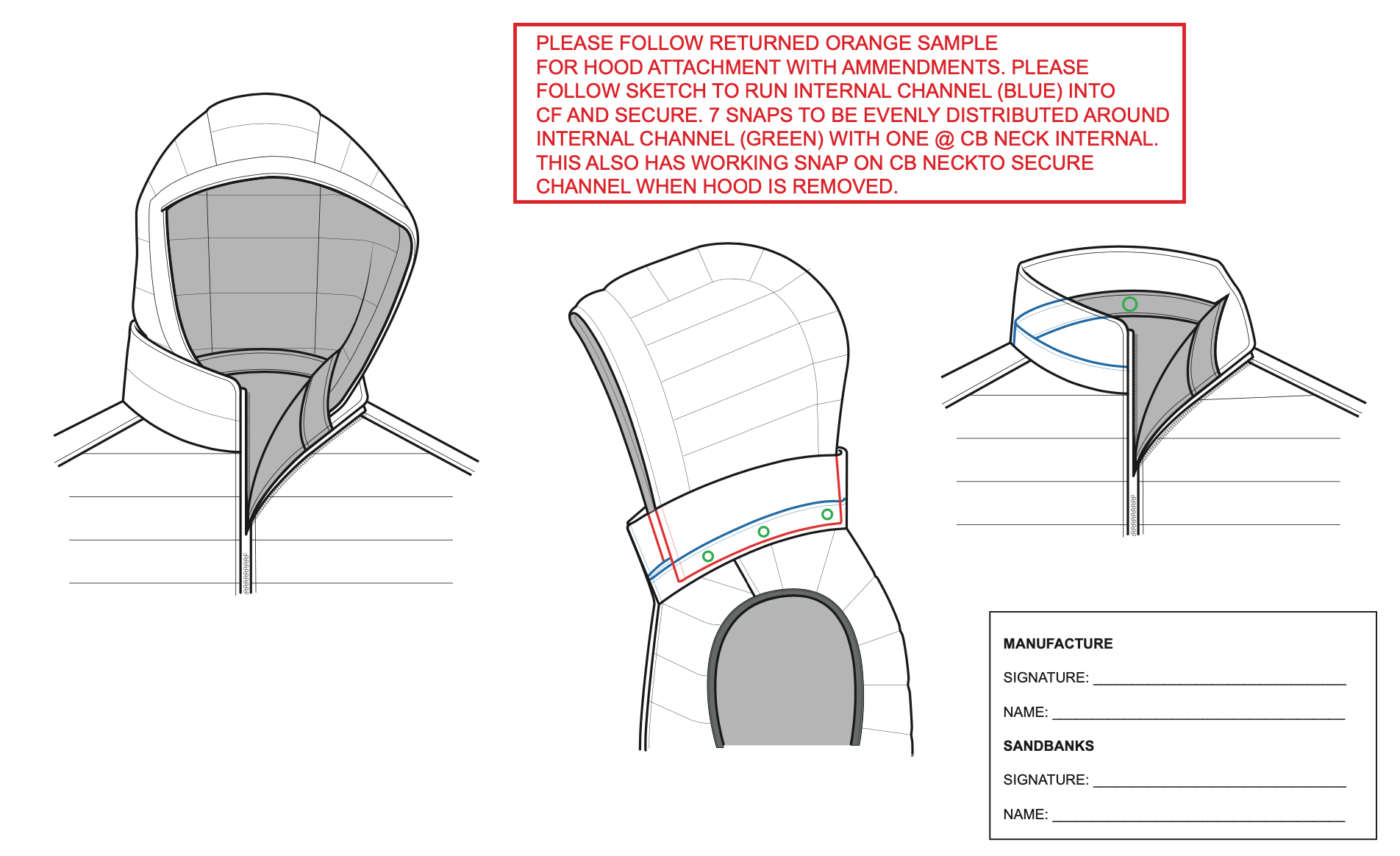 PLEASE FOLLOW RETURNED ORANGE SAMPLE FOR HOOD ATTACHMENT WITH AMMENDMENTS. PLEASE FOLLOW SKETCH TO RUN INTERNAL CHANNEL (BLUE) INTO CF AND SECURE. 7 SNAPS TO BE EVENLY DISTRIBUTED AROUND INTERNAL CHANNEL (GREEN) WITH ONE @ CB NECK INTERNAL. THIS ALSO HAS WORKING SNAP ON CB NECKTO SECURE CHANNEL WHEN HOOD IS REMOVED.

MANUFACTURE

SIGNATURE: ______________________________

NAME: ______________________________

SANDBANKS

SIGNATURE: ______________________________

NAME: ______________________________