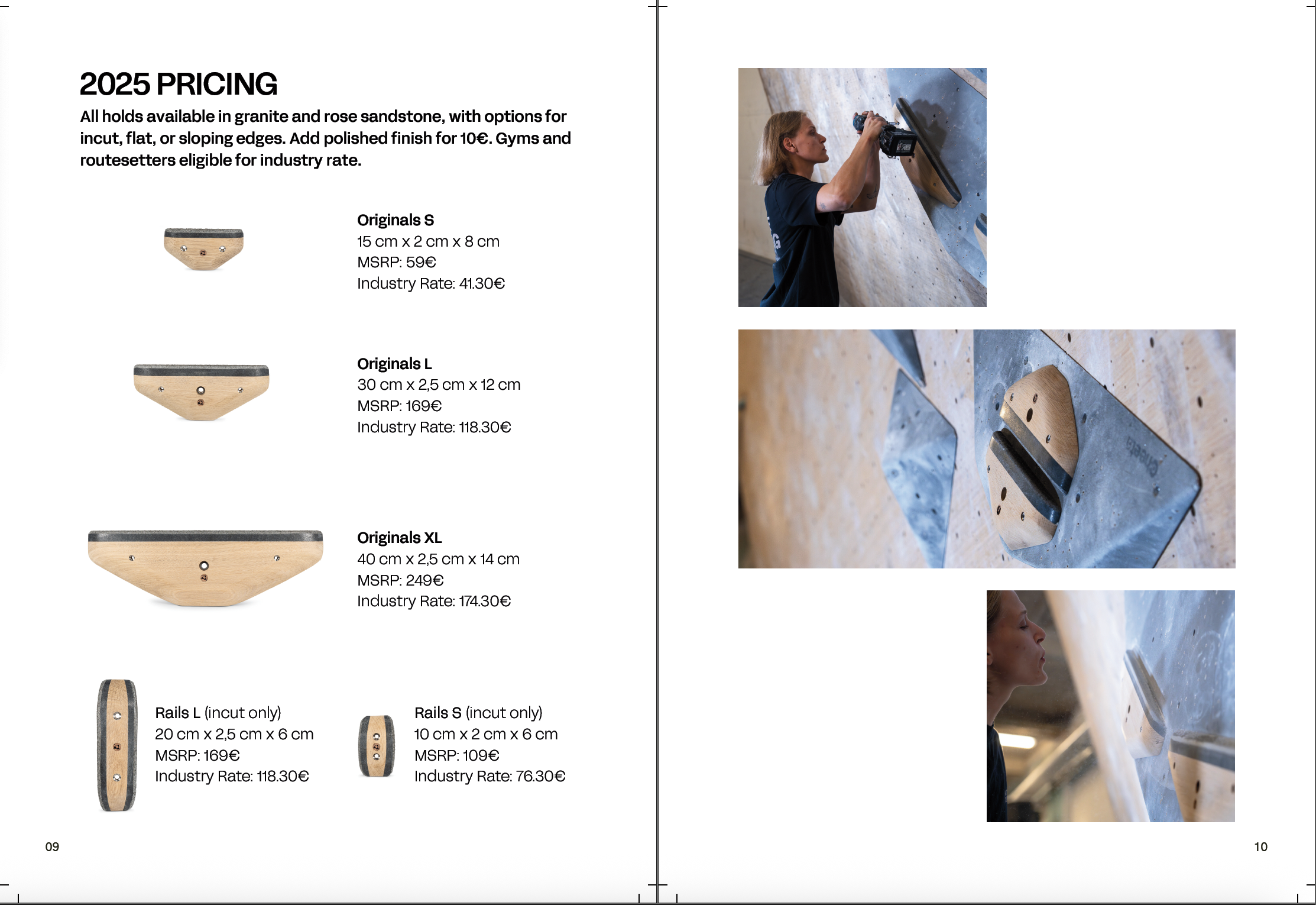 2025 PRICING

All holds available in granite and rose sandstone, with options for incut, flat, or sloping edges. Add polished finish for 10€. Gyms and routesetters eligible for industry rate.

Originals S
15 cm x 2 cm x 8 cm
MSRP: 59€
Industry Rate: 41.30€

Originals L
30 cm x 2,5 cm x 12 cm
MSRP: 169€
Industry Rate: 118.30€

Originals XL
40 cm x 2,5 cm x 14 cm
MSRP: 249€
Industry Rate: 174.30€

Rails L (incut only)
20 cm x 2,5 cm x 6 cm
MSRP: 169€
Industry Rate: 118.30€

Rails S (incut only)
10 cm x 2 cm x 6 cm
MSRP: 109€
Industry Rate: 76.30€

09

10