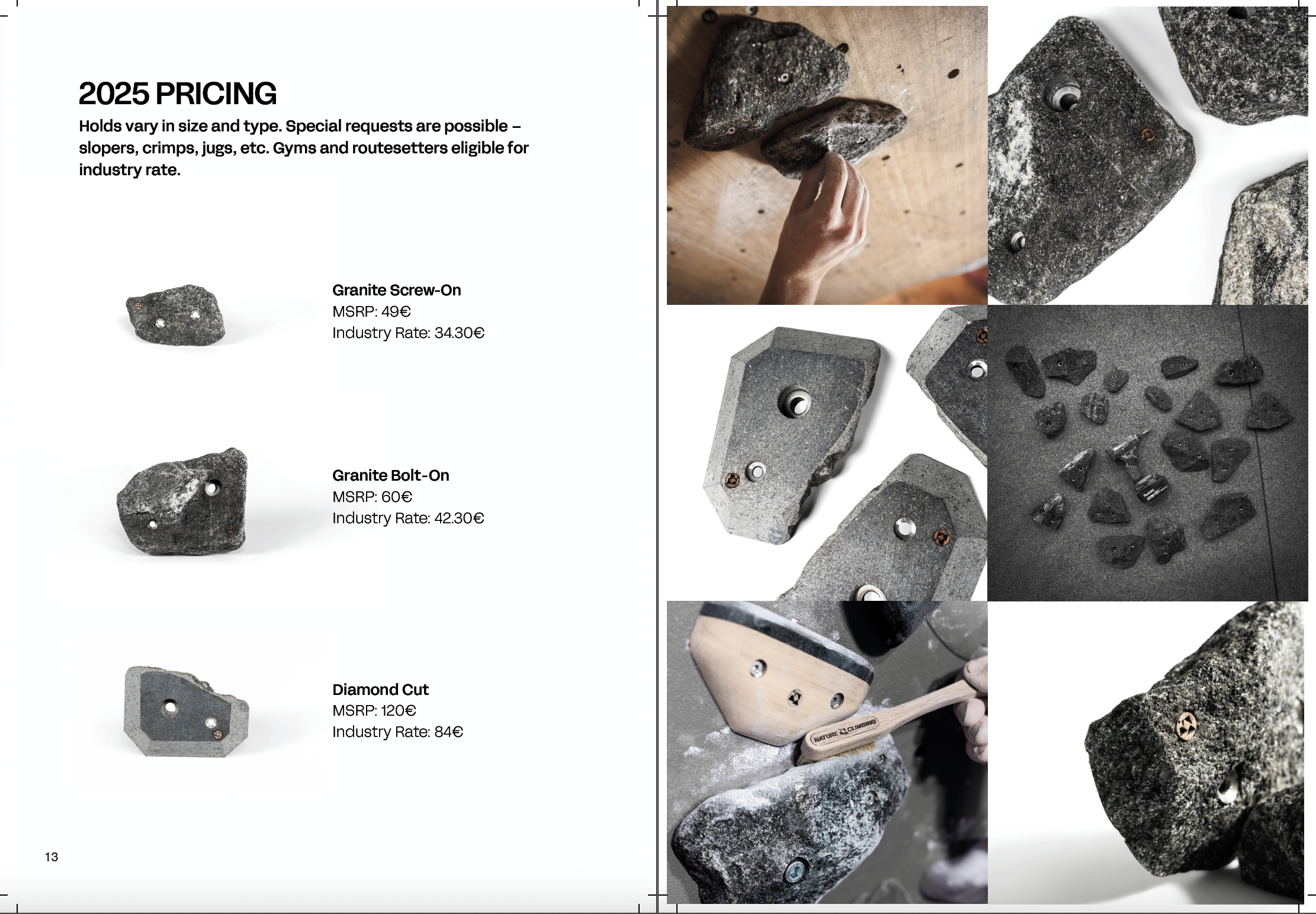 2025 PRICING

Holds vary in size and type. Special requests are possible – slopers, crimps, jugs, etc. Gyms and routesetters eligible for industry rate.

Granite Screw-On
MSRP: 49€
Industry Rate: 34.30€

Granite Bolt-On
MSRP: 60€
Industry Rate: 42.30€

Diamond Cut
MSRP: 120€
Industry Rate: 84€

13

NATURE CLIMBING