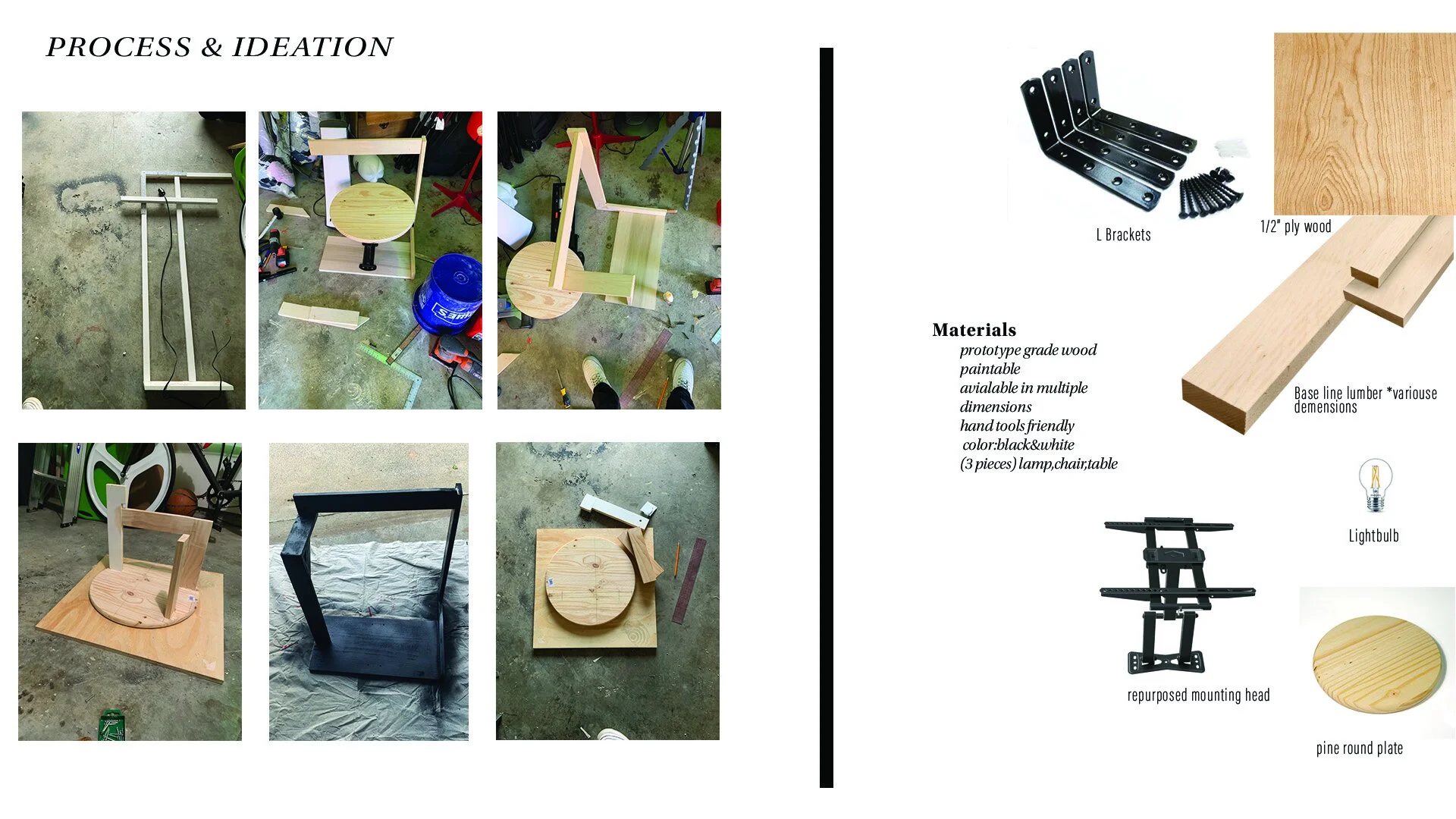 PROCESS & IDEATION

L Brackets

1/2" ply wood

Materials
prototype grade wood
paintable
avialable in multiple dimensions
hand tools friendly
color:black&white
(3 pieces) lamp,chair,table

Base line lumber *variouse demensions

Lightbulb

repurposed mounting head

pine round plate