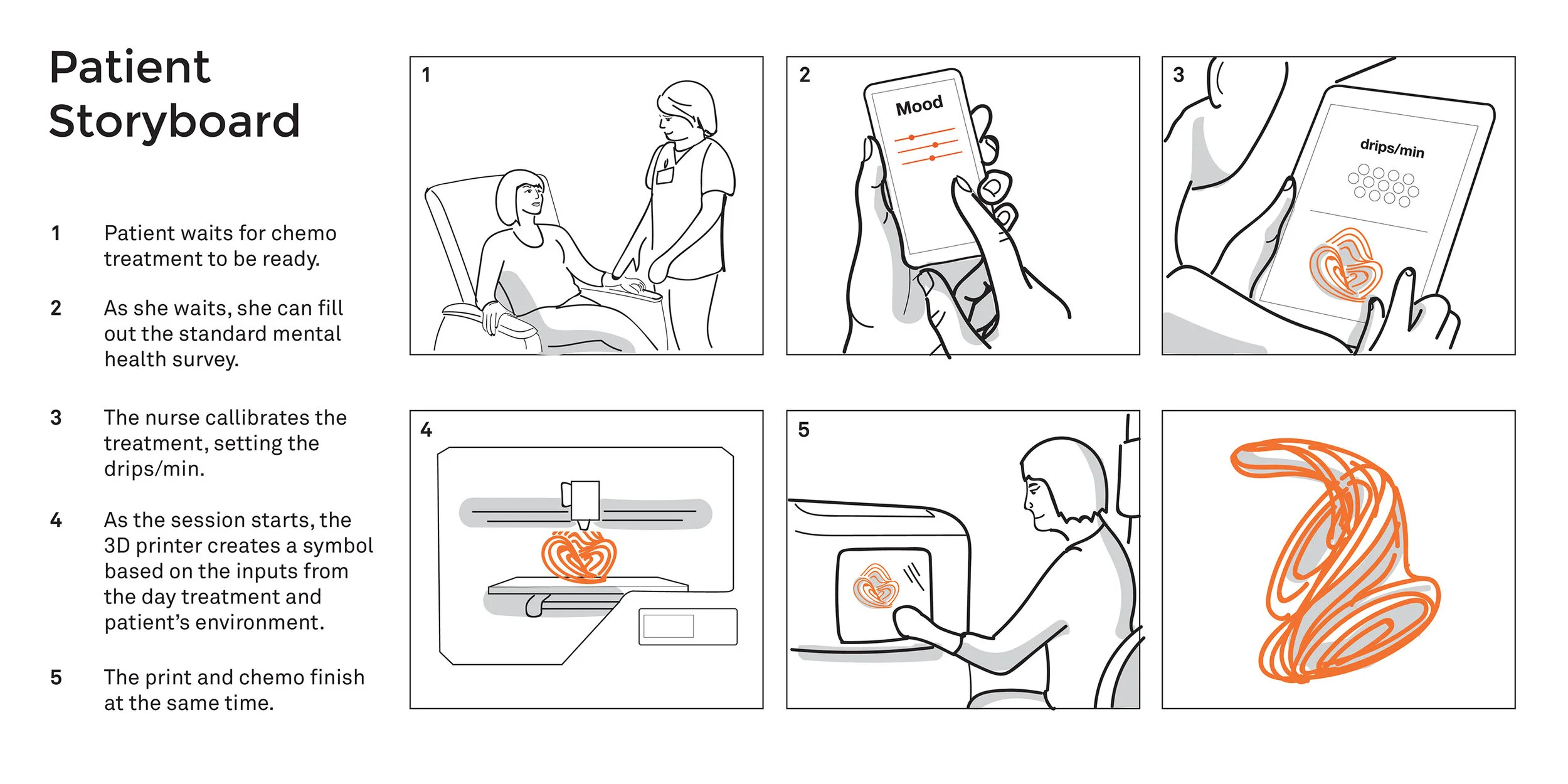 Patient Storyboard

1 Patient waits for chemo treatment to be ready.

2 As she waits, she can fill out the standard mental health survey.

3 The nurse callibrates the treatment, setting the drips/min.

4 As the session starts, the 3D printer creates a symbol based on the inputs from the day treatment and patient's environment.

5 The print and chemo finish at the same time.

1

2

Mood

3

drips/min

4

5