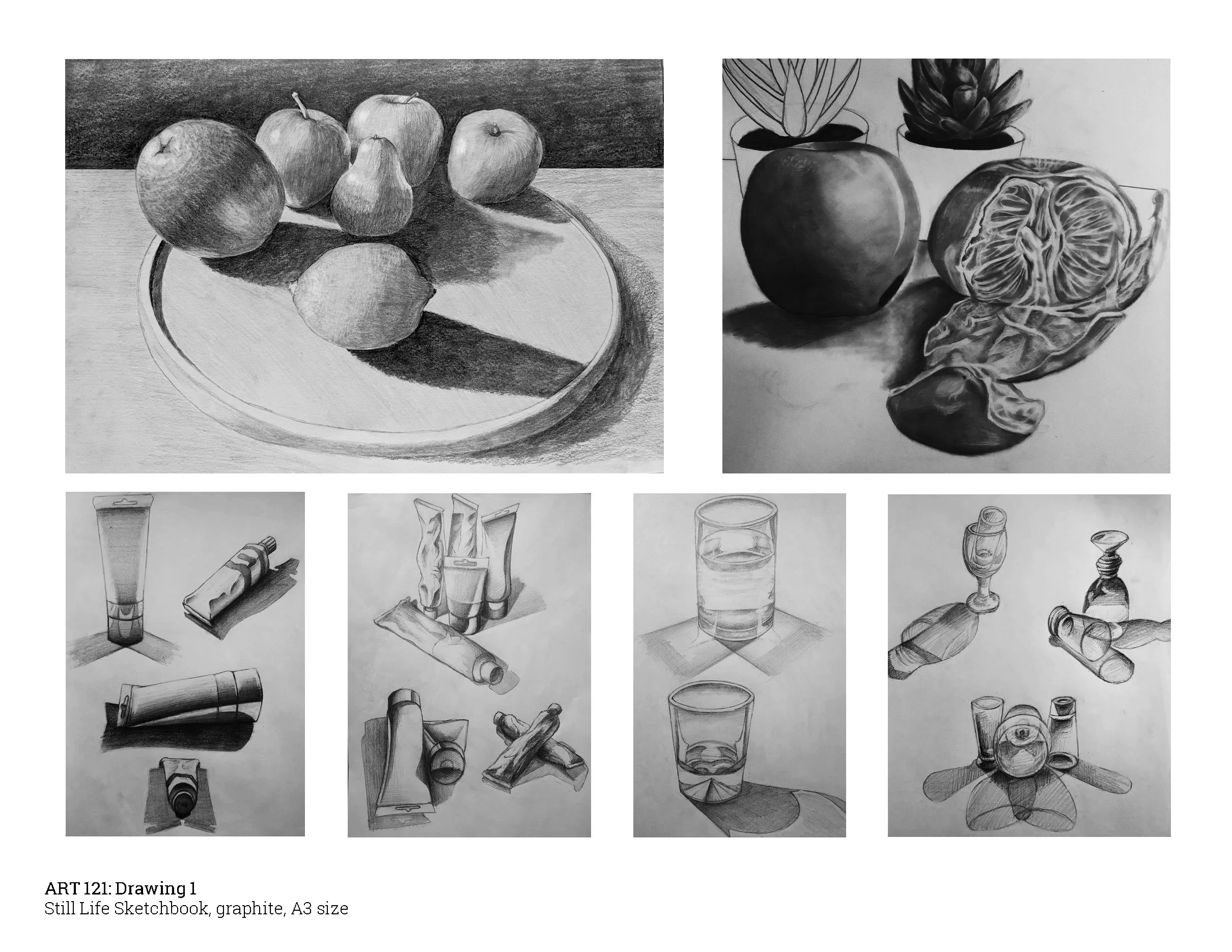 ART 121: Drawing 1
Still Life Sketchbook, graphite, A3 size