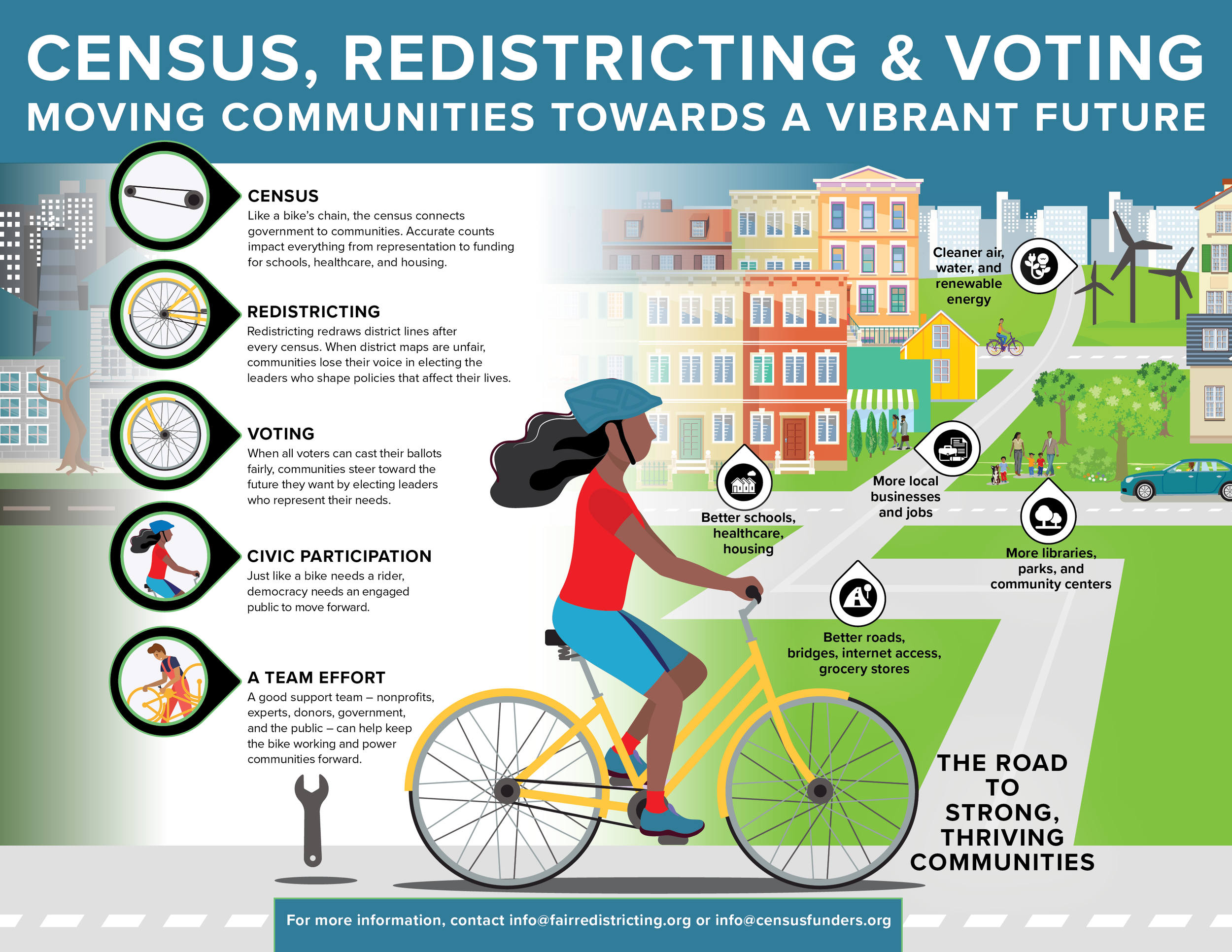 CENSUS, REDISTRICTING & VOTING
MOVING COMMUNITIES TOWARDS A VIBRANT FUTURE

CENSUS
Like a bike's chain, the census connects government to communities. Accurate counts impact everything from representation to funding for schools, healthcare, and housing.

REDISTRICTING
Redistricting redraws district lines after every census. When district maps are unfair, communities lose their voice in electing the leaders who shape policies that affect their lives.

VOTING
When all voters can cast their ballots fairly, communities steer toward the future they want by electing leaders who represent their needs.

CIVIC PARTICIPATION
Just like a bike needs a rider, democracy needs an engaged public to move forward.

A TEAM EFFORT
A good support team – nonprofits, experts, donors, government, and the public – can help keep the bike working and power communities forward.

Cleaner air, water, and renewable energy

More local businesses and jobs

Better schools, healthcare, housing

More libraries, parks, and community centers

Better roads, bridges, internet access, grocery stores

THE ROAD TO STRONG, THRIVING COMMUNITIES

For more information, contact info@fairredistricting.org or info@censusfunders.org