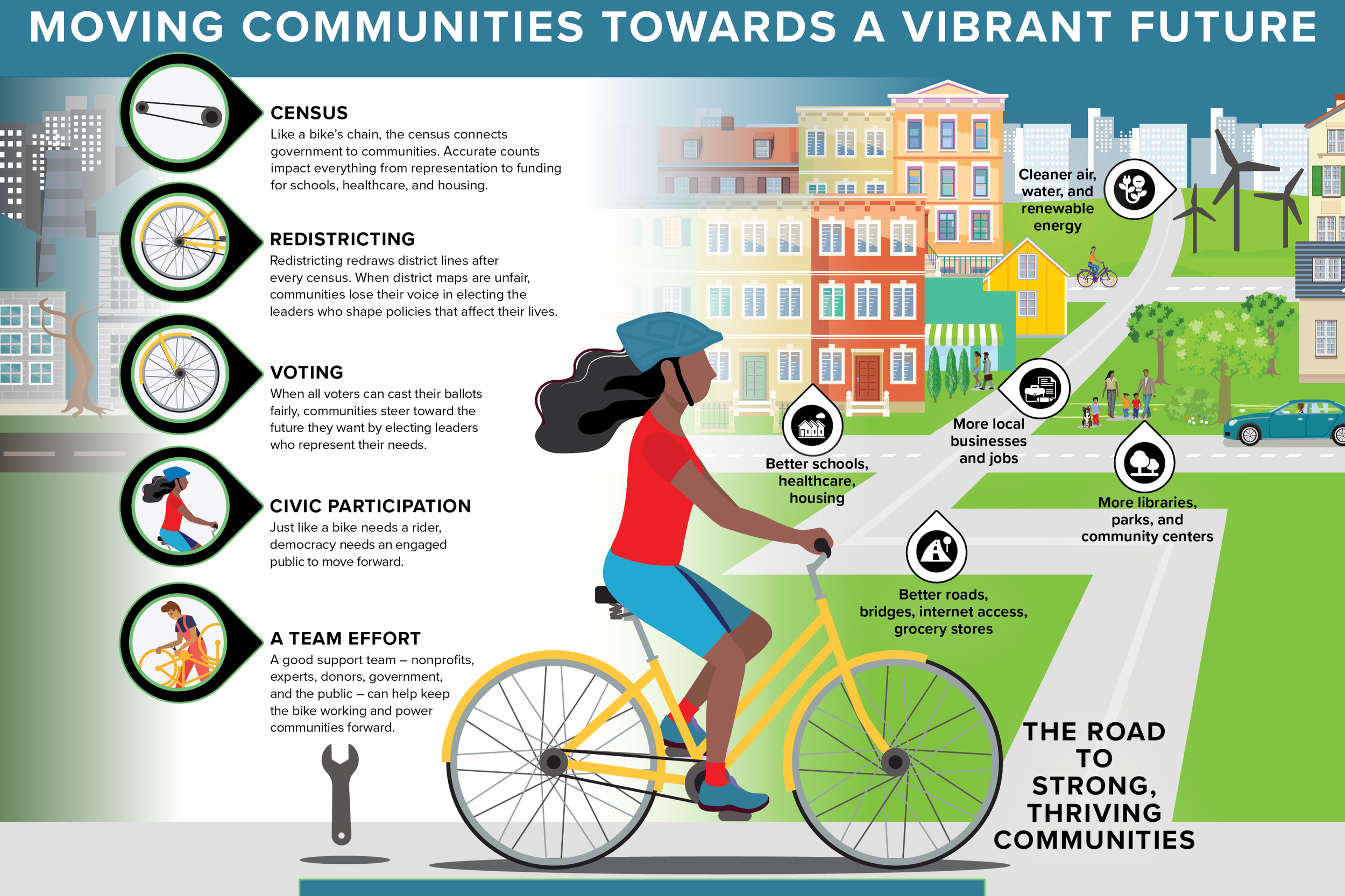 MOVING COMMUNITIES TOWARDS A VIBRANT FUTURE

CENSUS
Like a bike's chain, the census connects government to communities. Accurate counts impact everything from representation to funding for schools, healthcare, and housing.

REDISTRICTING
Redistricting redraws district lines after every census. When district maps are unfair, communities lose their voice in electing the leaders who shape policies that affect their lives.

VOTING
When all voters can cast their ballots fairly, communities steer toward the future they want by electing leaders who represent their needs.

CIVIC PARTICIPATION
Just like a bike needs a rider, democracy needs an engaged public to move forward.

A TEAM EFFORT
A good support team – nonprofits, experts, donors, government, and the public – can help keep the bike working and power communities forward.

Cleaner air, water, and renewable energy

More local businesses and jobs

Better schools, healthcare, housing

More libraries, parks, and community centers

Better roads, bridges, internet access, grocery stores

THE ROAD TO STRONG, THRIVING COMMUNITIES