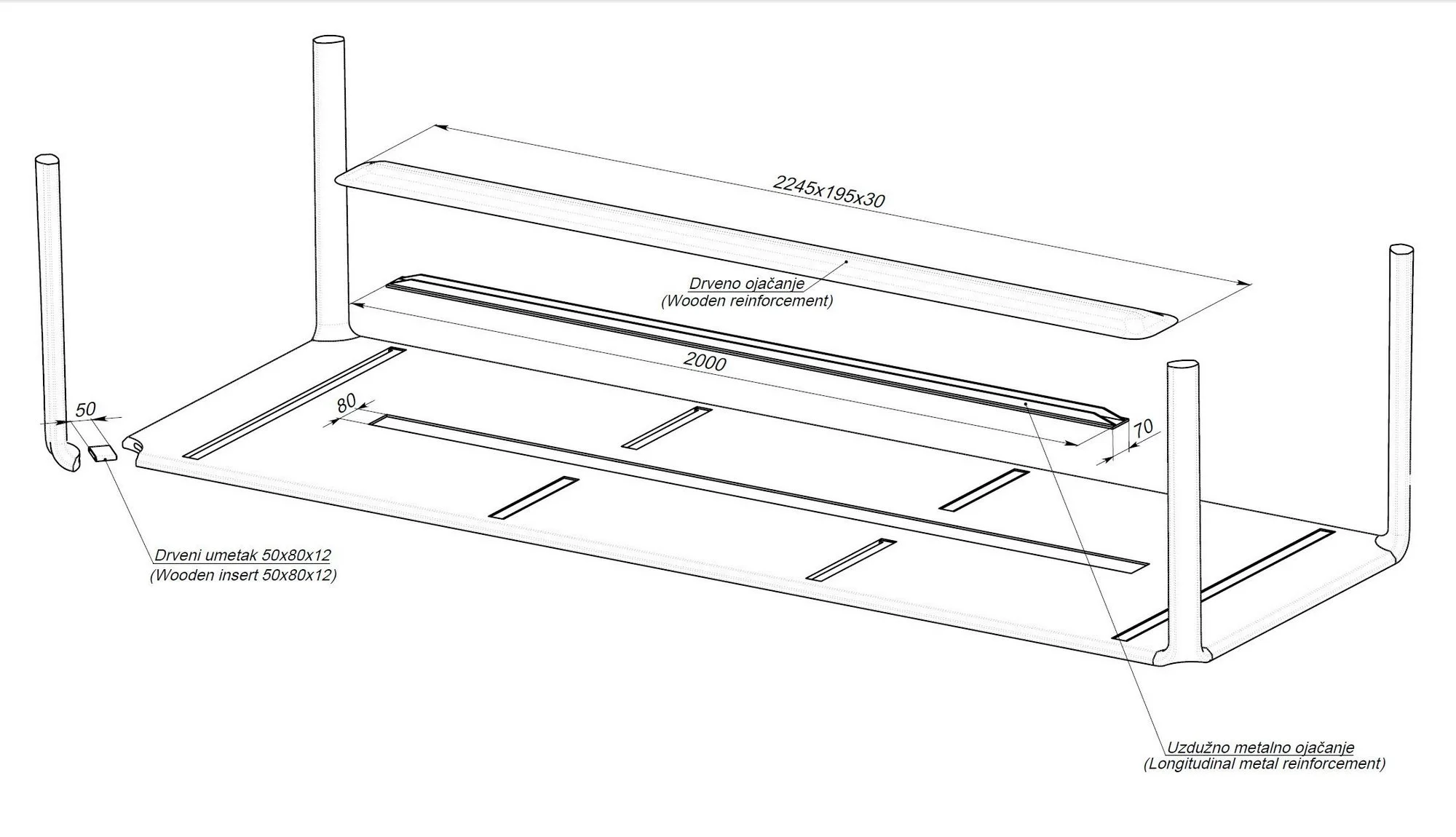 2245x195x30

Drveno ojačanje
(Wooden reinforcement)

2000

50

80

70

Drveni umetak 50x80x12
(Wooden insert 50x80x12)

Uzdužno metalno ojačanje
(Longitudinal metal reinforcement)