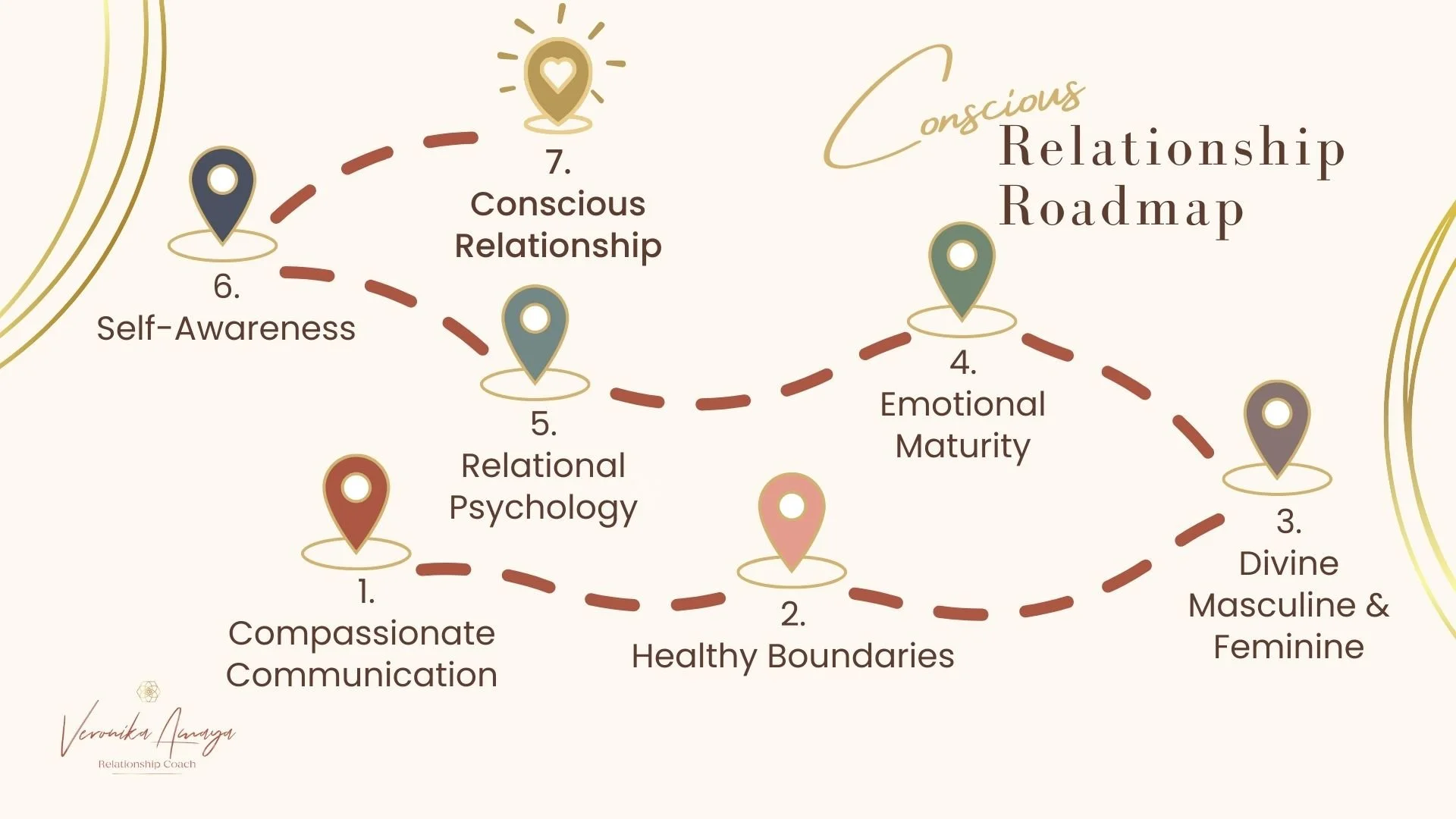 Conscious Relationship Roadmap

7.
Conscious Relationship

6.
Self-Awareness

5.
Relational Psychology

4.
Emotional Maturity

3.
Divine Masculine & Feminine

1.
Compassionate Communication

2.
Healthy Boundaries

Veronika Amaya
Relationship Coach