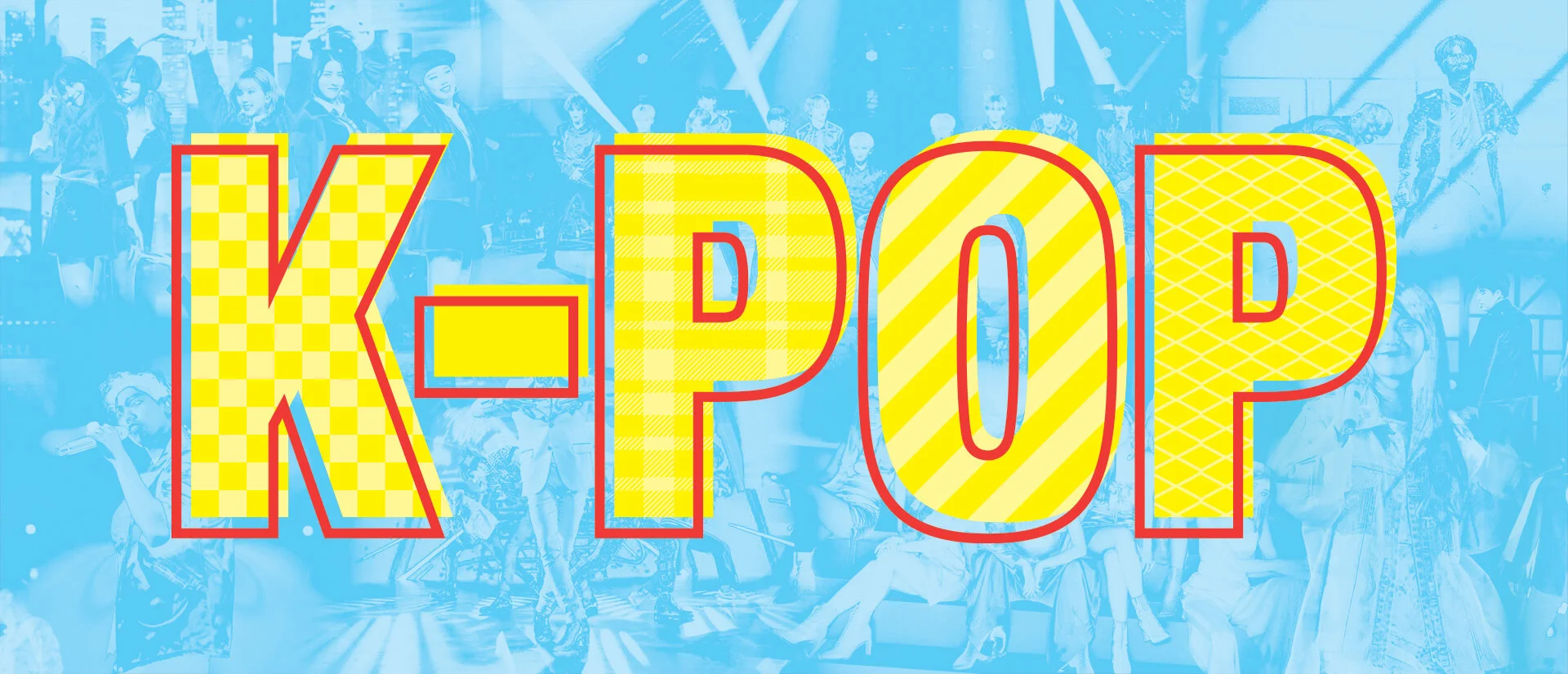 K-POP