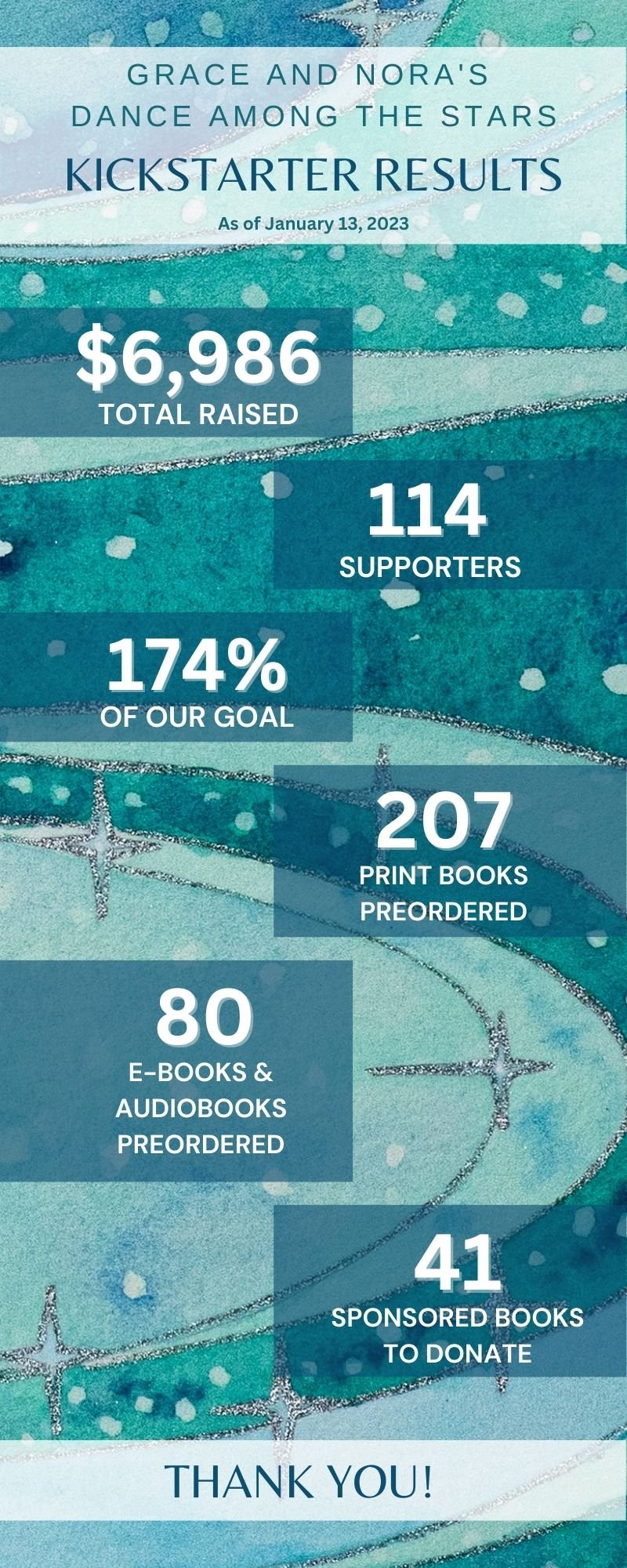 GRACE AND NORA'S
DANCE AMONG THE STARS
KICKSTARTER RESULTS
As of January 13, 2023

$6,986
TOTAL RAISED

114
SUPPORTERS

174%
OF OUR GOAL

207
PRINT BOOKS PREORDERED

80
E-BOOKS & AUDIOBOOKS PREORDERED

41
SPONSORED BOOKS TO DONATE

THANK YOU!