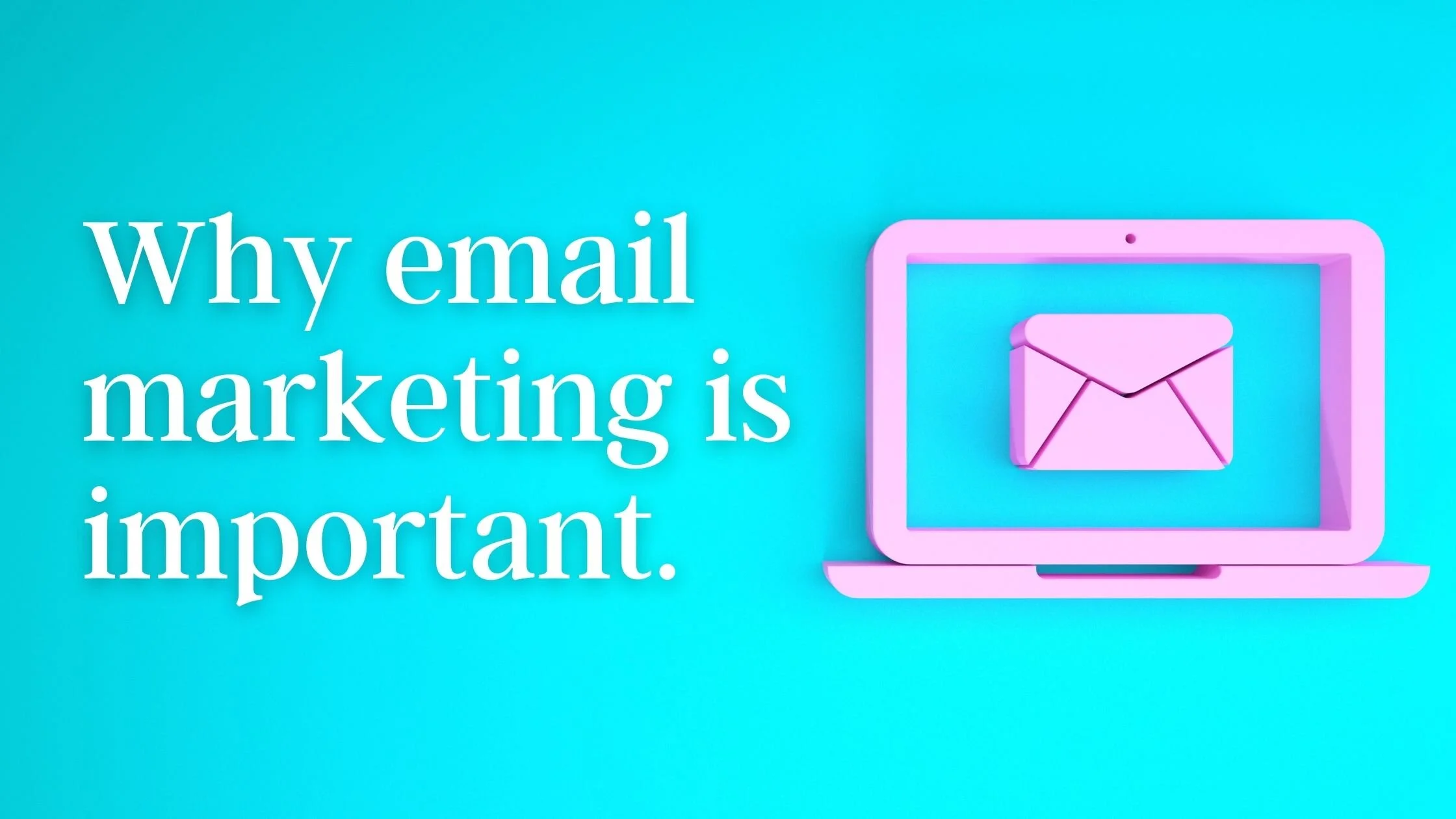 Why email marketing is important.