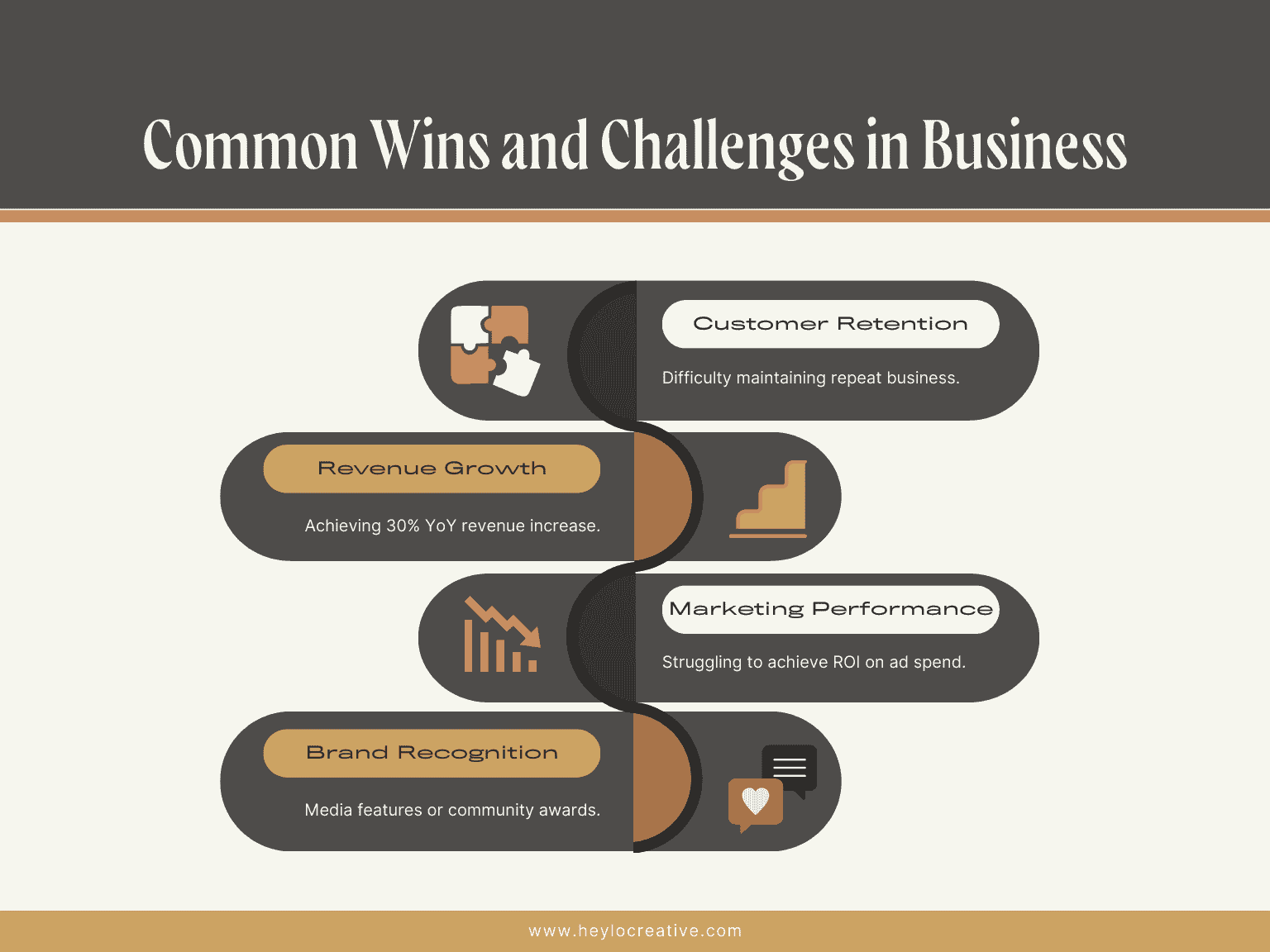 Common Wins and Challenges in Business

Customer Retention

Difficulty maintaining repeat business.

Revenue Growth

Achieving 30% YoY revenue increase.

Marketing Performance

Struggling to achieve ROI on ad spend.

Brand Recognition

Media features or community awards.

www.heylocreative.com