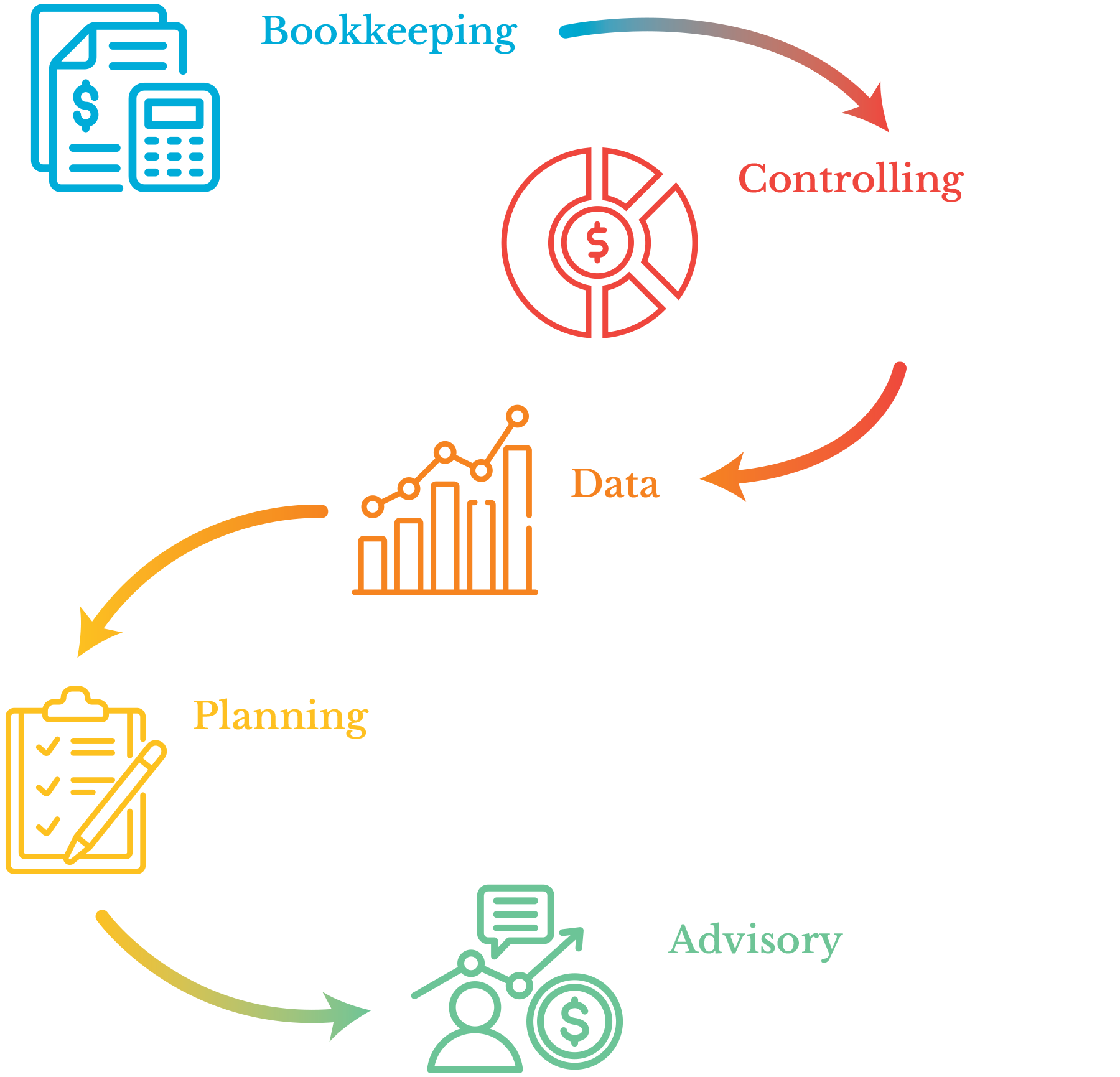 Bookkeeping

Controlling

Data

Planning

Advisory