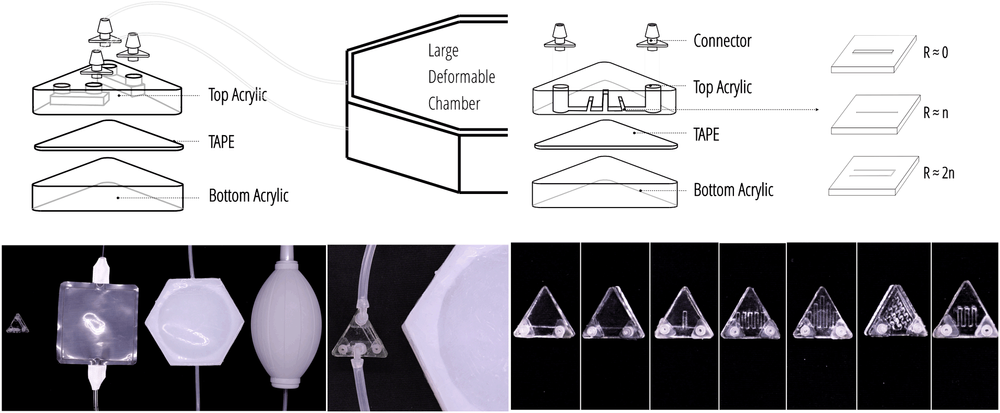 Top Acrylic

TAPE

Bottom Acrylic

Large Deformable Chamber

Connector

Top Acrylic

TAPE

Bottom Acrylic

R ≈ 0

R ≈ n

R ≈ 2n