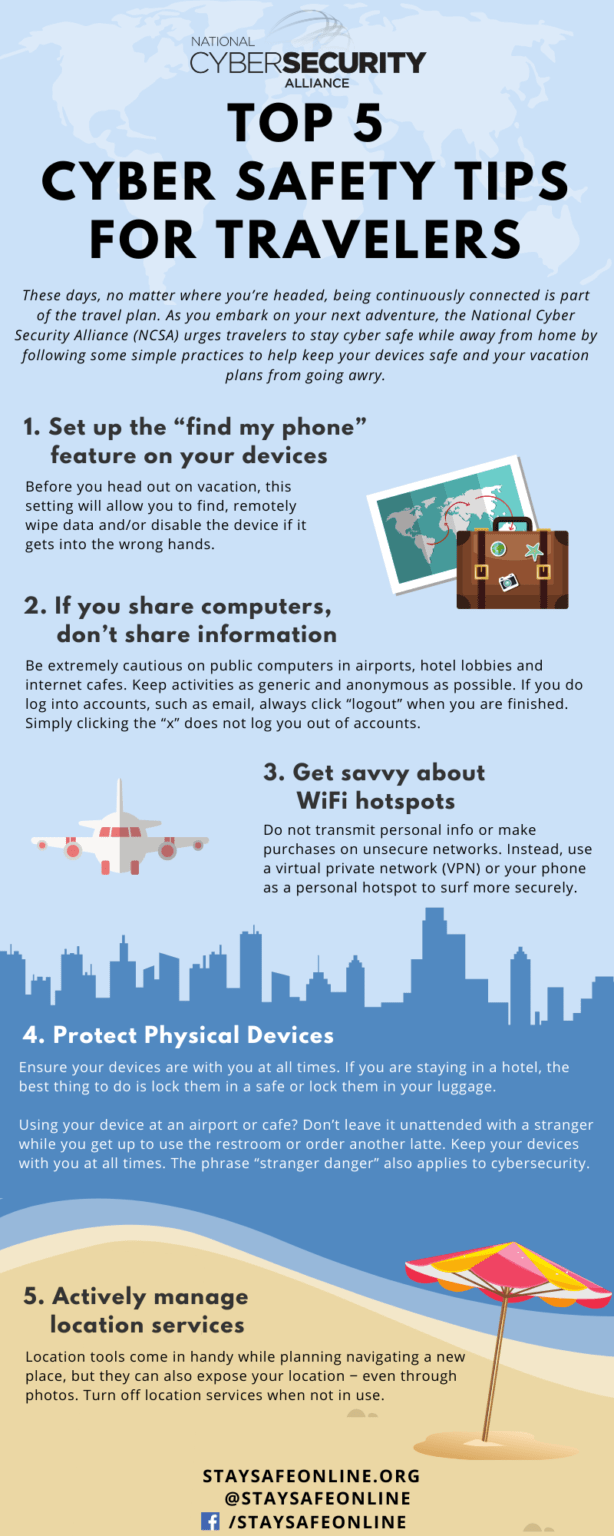 NATIONAL CYBERSECURITY ALLIANCE

TOP 5 CYBER SAFETY TIPS FOR TRAVELERS

These days, no matter where you're headed, being continuously connected is part of the travel plan. As you embark on your next adventure, the National Cyber Security Alliance (NCSA) urges travelers to stay cyber safe while away from home by following some simple practices to help keep your devices safe and your vacation plans from going awry.

1. Set up the "find my phone" feature on your devices

Before you head out on vacation, this setting will allow you to find, remotely wipe data and/or disable the device if it gets into the wrong hands.

2. If you share computers, don't share information

Be extremely cautious on public computers in airports, hotel lobbies and internet cafes. Keep activities as generic and anonymous as possible. If you do log into accounts, such as email, always click "logout" when you are finished. Simply clicking the "x" does not log you out of accounts.

3. Get savvy about WiFi hotspots

Do not transmit personal info or make purchases on unsecure networks. Instead, use a virtual private network (VPN) or your phone as a personal hotspot to surf more securely.

4. Protect Physical Devices

Ensure your devices are with you at all times. If you are staying in a hotel, the best thing to do is lock them in a safe or lock them in your luggage.

Using your device at an airport or cafe? Don't leave it unattended with a stranger while you get up to use the restroom or order another latte. Keep your devices with you at all times. The phrase "stranger danger" also applies to cybersecurity.

5. Actively manage location services

Location tools come in handy while planning navigating a new place, but they can also expose your location – even through photos. Turn off location services when not in use.

STAYSAFEONLINE.ORG
@STAYSAFEONLINE
/STAYSAFEONLINE