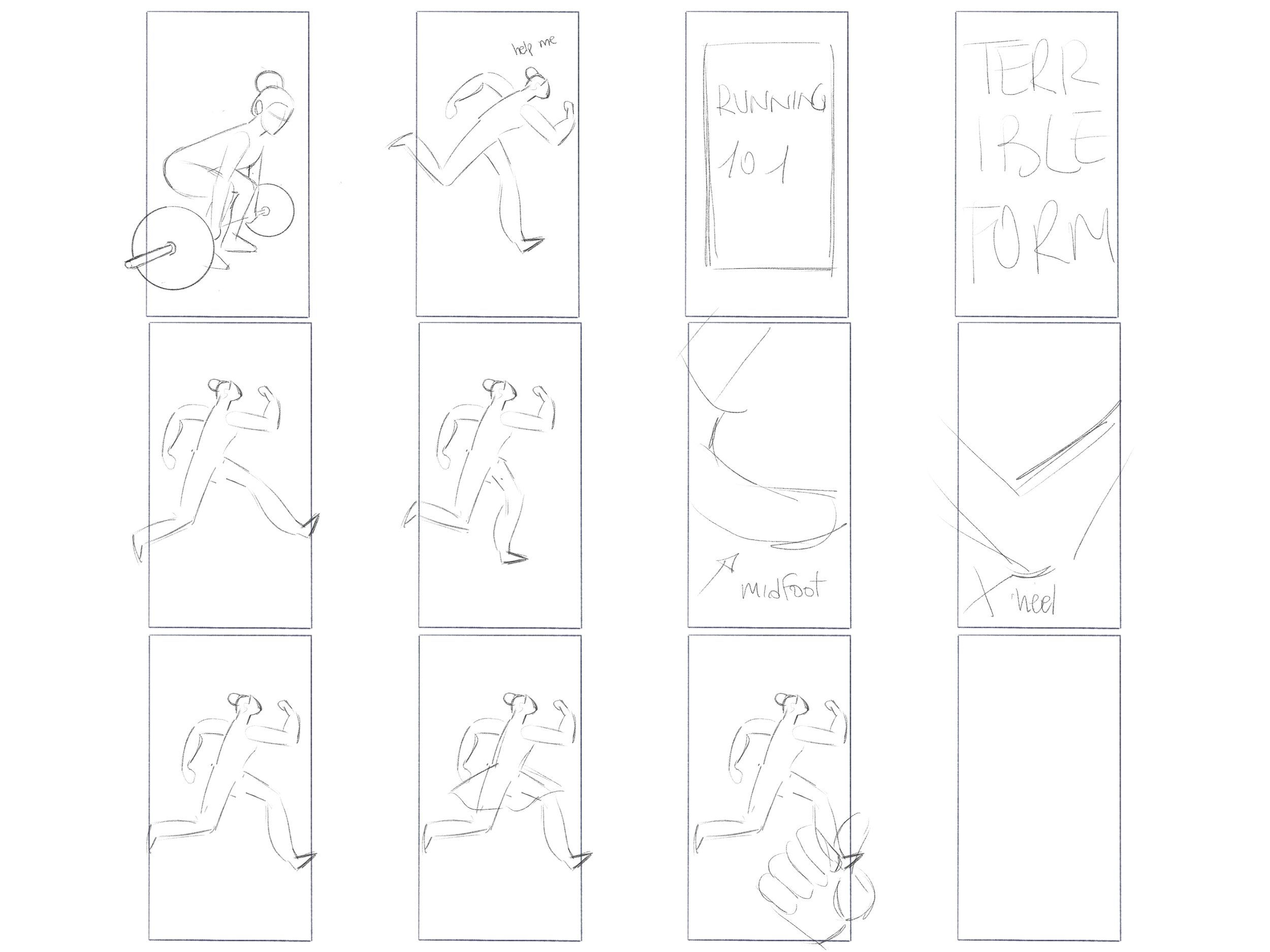 help me

RUNNING 101

TERRIBLE FORM

midfoot

heel