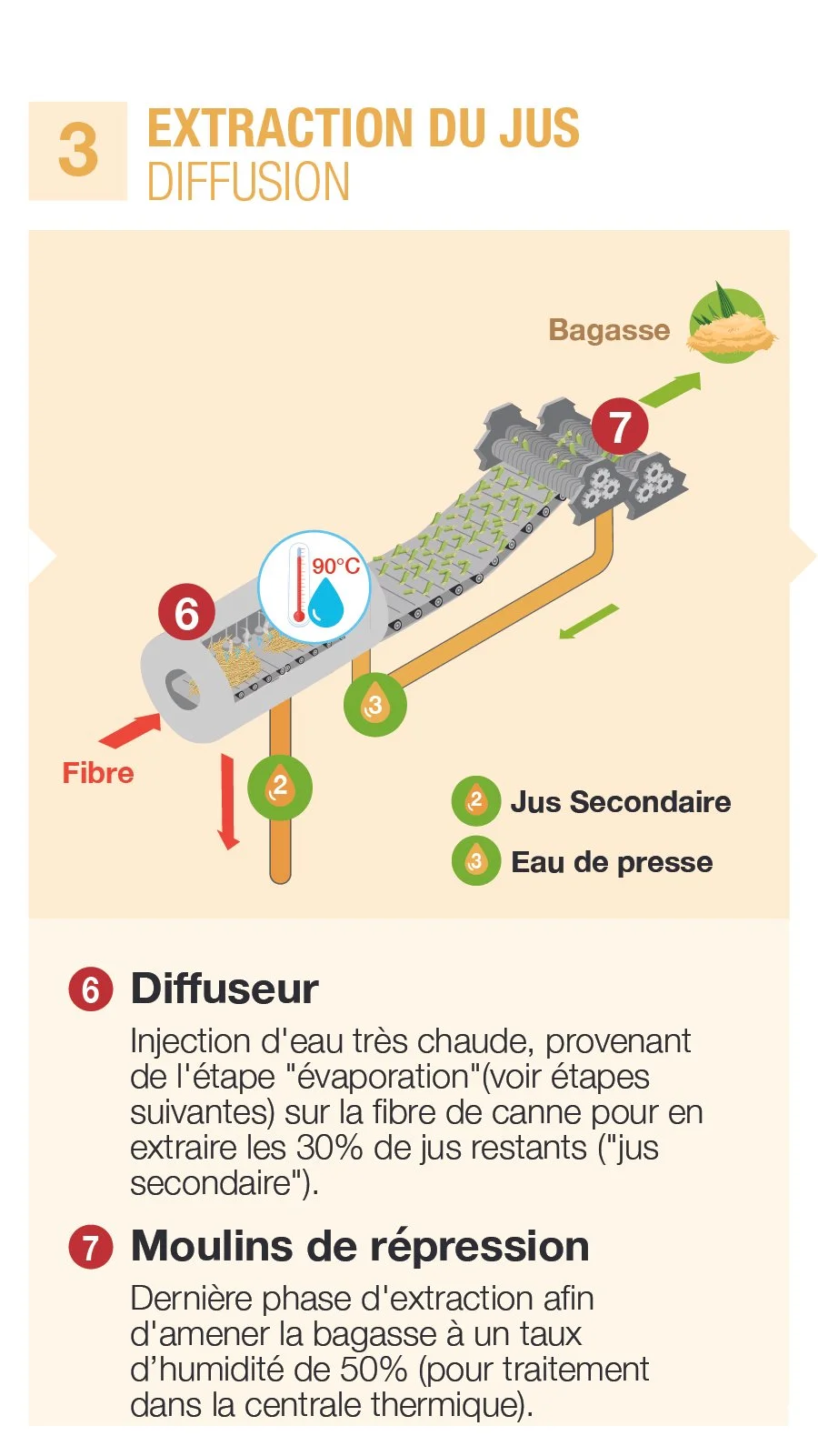 3 EXTRACTION DU JUS
DIFFUSION

Bagasse

7

90°C

6

3

Fibre

2

2 Jus Secondaire

3 Eau de presse

6 Diffuseur

Injection d'eau très chaude, provenant de l'étape "évaporation"(voir étapes suivantes) sur la fibre de canne pour en extraire les 30% de jus restants ("jus secondaire").

7 Moulins de répression

Dernière phase d'extraction afin d'amener la bagasse à un taux d’humidité de 50% (pour traitement dans la centrale thermique).