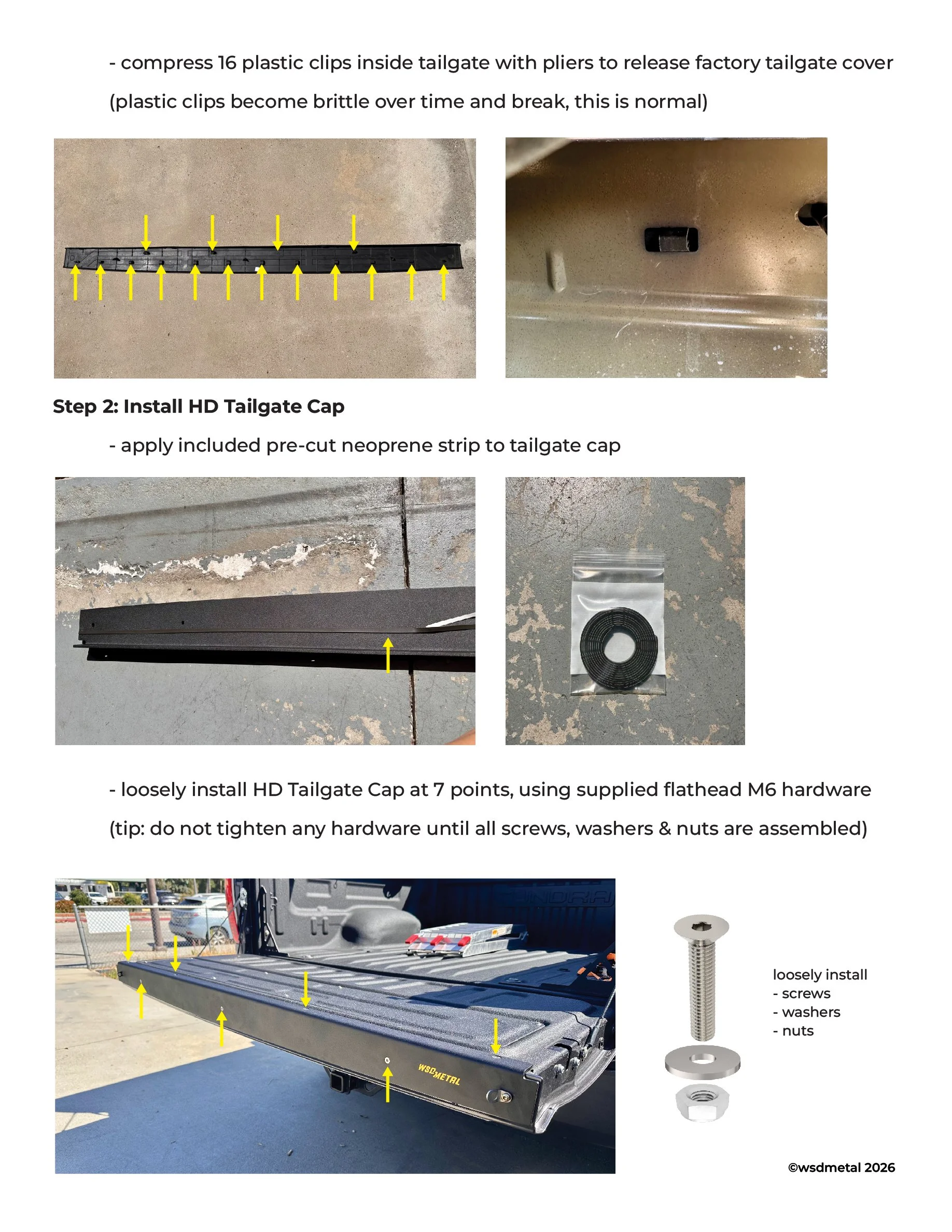 - compress 16 plastic clips inside tailgate with pliers to release factory tailgate cover

(plastic clips become brittle over time and break, this is normal)

Step 2: Install HD Tailgate Cap

- apply included pre-cut neoprene strip to tailgate cap

- loosely install HD Tailgate Cap at 7 points, using supplied flathead M6 hardware

(tip: do not tighten any hardware until all screws, washers & nuts are assembled)

WSDMETAL

loosely install
- screws
- washers
- nuts

©wsdmetal 2026