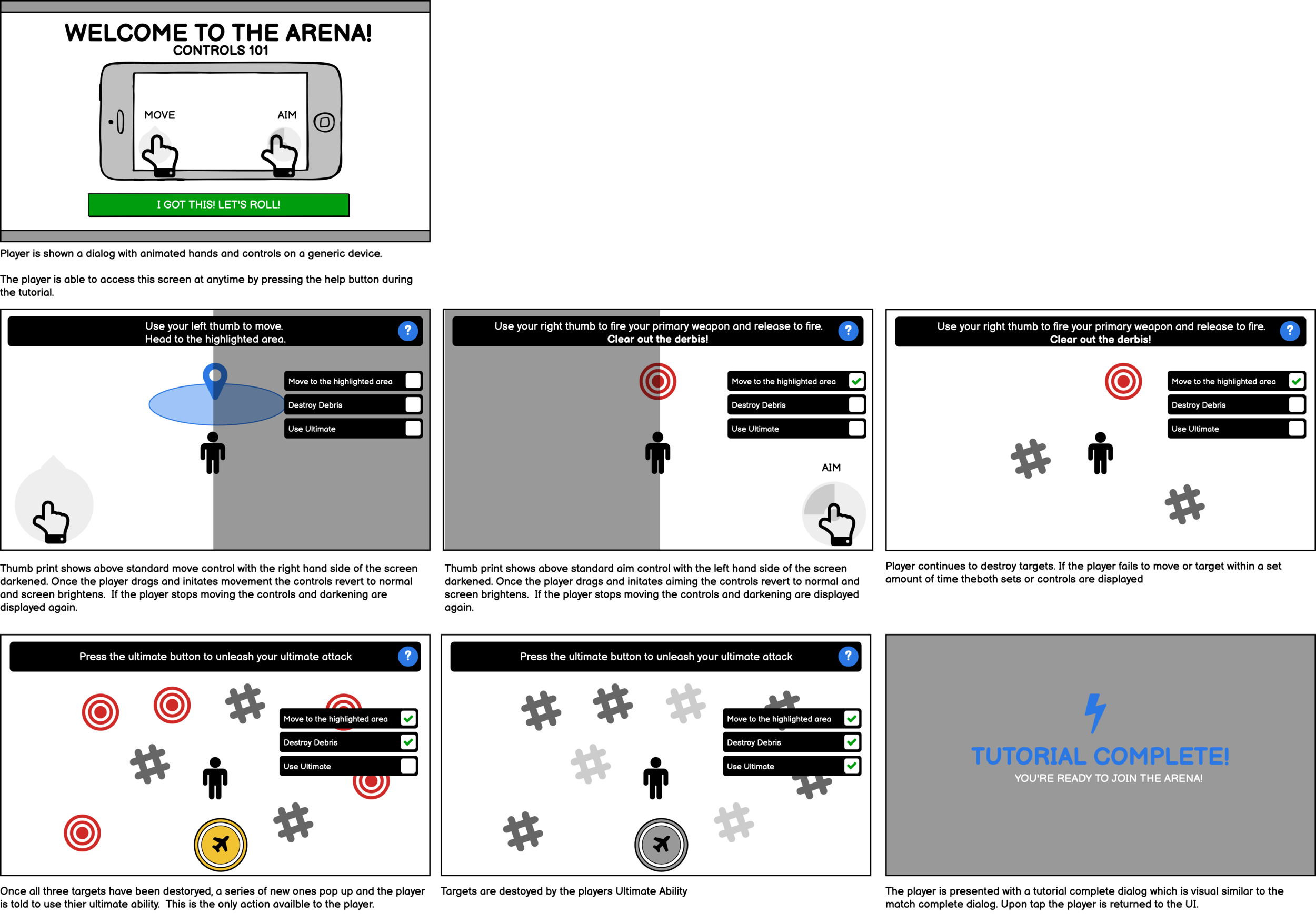 WELCOME TO THE ARENA!
CONTROLS 101

MOVE

AIM

I GOT THIS! LET'S ROLL!

Player is shown a dialog with animated hands and controls on a generic device.

The player is able to access this screen at anytime by pressing the help button during the tutorial.

Use your left thumb to move.
Head to the highlighted area.

?

Move to the highlighted area

Destroy Debris

Use Ultimate

Thumb print shows above standard move control with the right hand side of the screen darkened. Once the player drags and initates movement the controls revert to normal and screen brightens. If the player stops moving the controls and darkening are displayed again.

Use your right thumb to fire your primary weapon and release to fire.
Clear out the derbis!

?

Move to the highlighted area

Destroy Debris

Use Ultimate

AIM

Thumb print shows above standard aim control with the left hand side of the screen darkened. Once the player drags and initates aiming the controls revert to normal and screen brightens. If the player stops moving the controls and darkening are displayed again.

Use your right thumb to fire your primary weapon and release to fire.
Clear out the derbis!

?

Move to the highlighted area

Destroy Debris

Use Ultimate

Player continues to destroy targets. If the player fails to move or target within a set amount of time theboth sets or controls are displayed

Press the ultimate button to unleash your ultimate attack

?

Move to the highlighted area

Destroy Debris

Use Ultimate

Once all three targets have been destoryed, a series of new ones pop up and the player is told to use thier ultimate ability. This is the only action availble to the player.

Press the ultimate button to unleash your ultimate attack

?

Move to the highlighted area

Destroy Debris

Use Ultimate

Targets are destoyed by the players Ultimate Ability

TUTORIAL COMPLETE!
YOU'RE READY TO JOIN THE ARENA!

The player is presented with a tutorial complete dialog which is visual similar to the match complete dialog. Upon tap the player is returned to the UI.