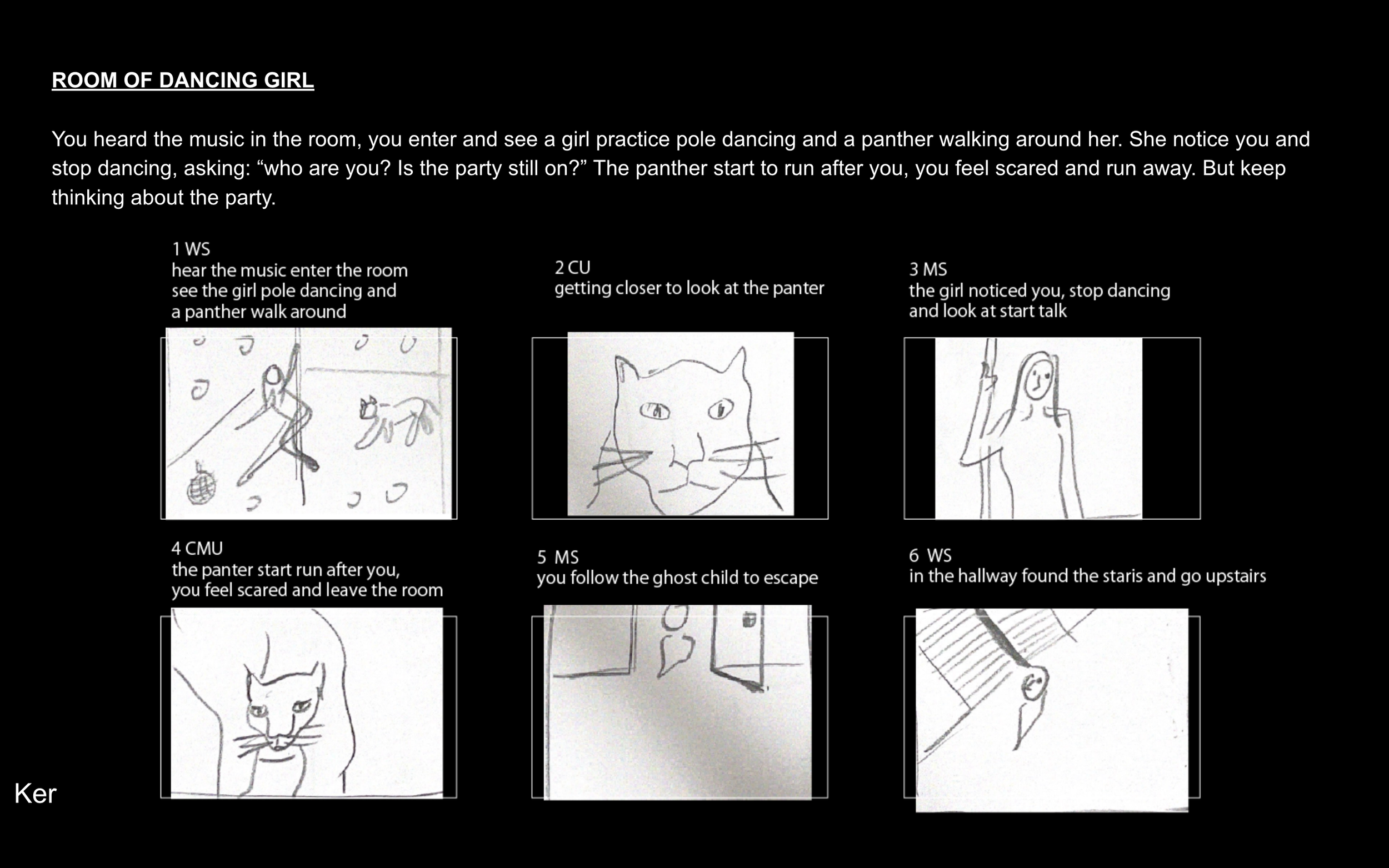 ROOM OF DANCING GIRL

You heard the music in the room, you enter and see a girl practice pole dancing and a panther walking around her. She notice you and stop dancing, asking: “who are you? Is the party still on?” The panther start to run after you, you feel scared and run away. But keep thinking about the party.

1 WS
hear the music enter the room
see the girl pole dancing and
a panther walk around

2 CU
getting closer to look at the panter

3 MS
the girl noticed you, stop dancing
and look at start talk

4 CMU
the panter start run after you,
you feel scared and leave the room

5 MS
you follow the ghost child to escape

6 WS
in the hallway found the staris and go upstairs

Ker