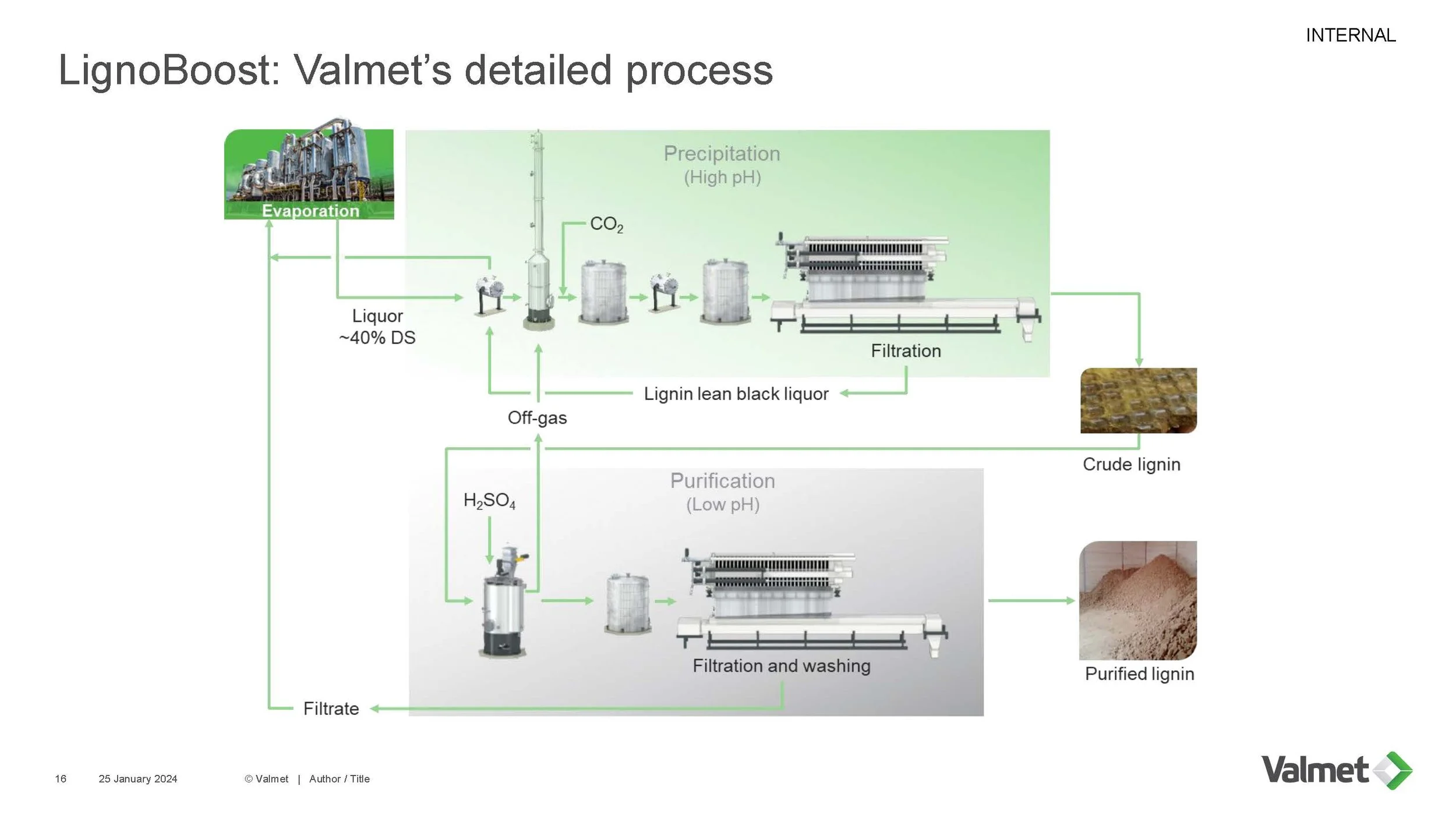 INTERNAL

LignoBoost: Valmet's detailed process

Evaporation

Precipitation
(High pH)

$CO_2$

Liquor
~40% DS

Filtration

Lignin lean black liquor

Off-gas

Crude lignin

Purification
(Low pH)

$H_2SO_4$

Filtration and washing

Purified lignin

Filtrate

16 25 January 2024 © Valmet | Author / Title

Valmet