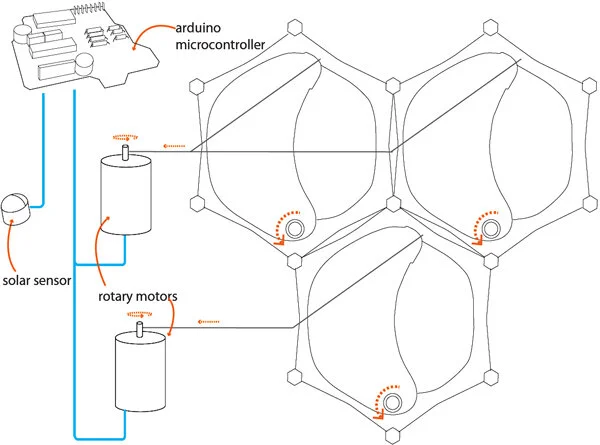 arduino microcontroller

solar sensor

rotary motors