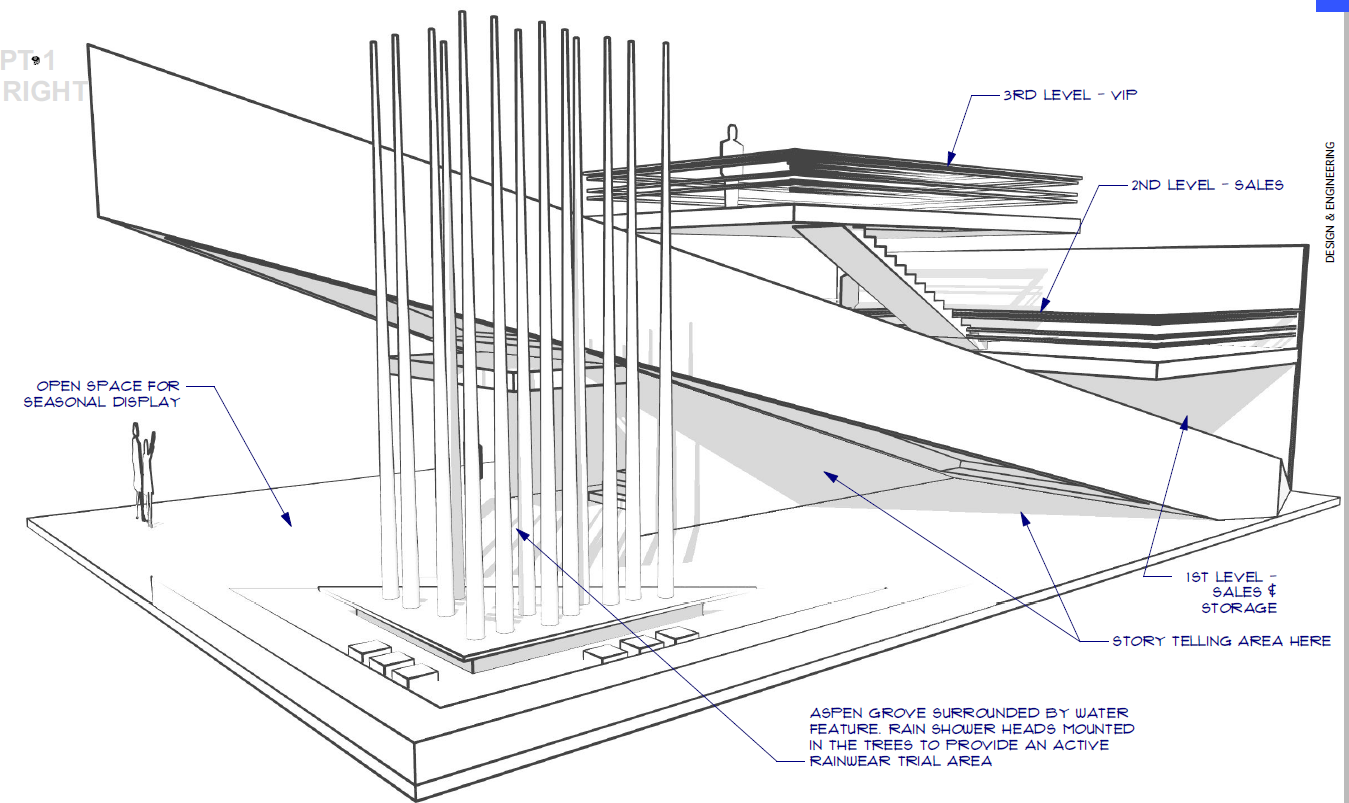 PT 1
RIGHT

3RD LEVEL - VIP

2ND LEVEL - SALES

DESIGN & ENGINEERING

OPEN SPACE FOR SEASONAL DISPLAY

1ST LEVEL - SALES & STORAGE

STORY TELLING AREA HERE

ASPEN GROVE SURROUNDED BY WATER FEATURE. RAIN SHOWER HEADS MOUNTED IN THE TREES TO PROVIDE AN ACTIVE RAINWEAR TRIAL AREA