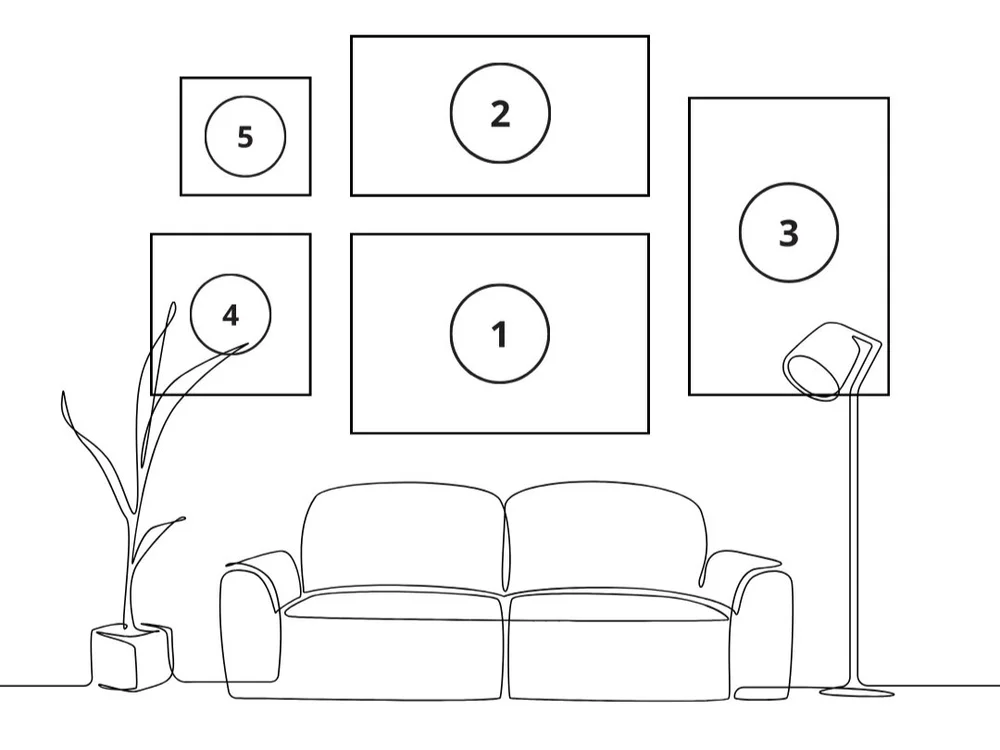 5

2

3

4

1