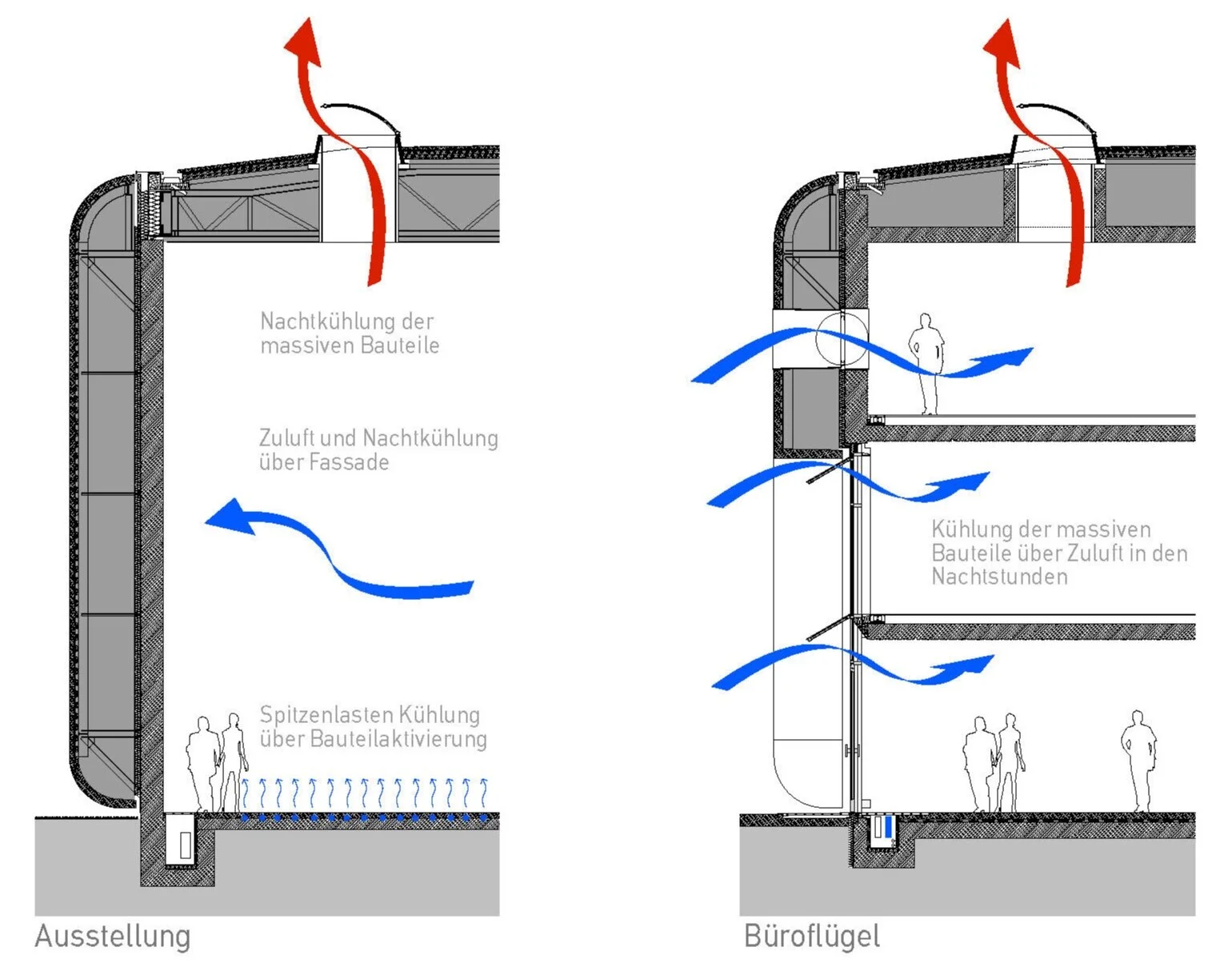 Nachtkühlung der massiven Bauteile

Zuluft und Nachtkühlung über Fassade

Spitzenlasten Kühlung über Bauteilaktivierung

Ausstellung

Kühlung der massiven Bauteile über Zuluft in den Nachtstunden

Büroflügel