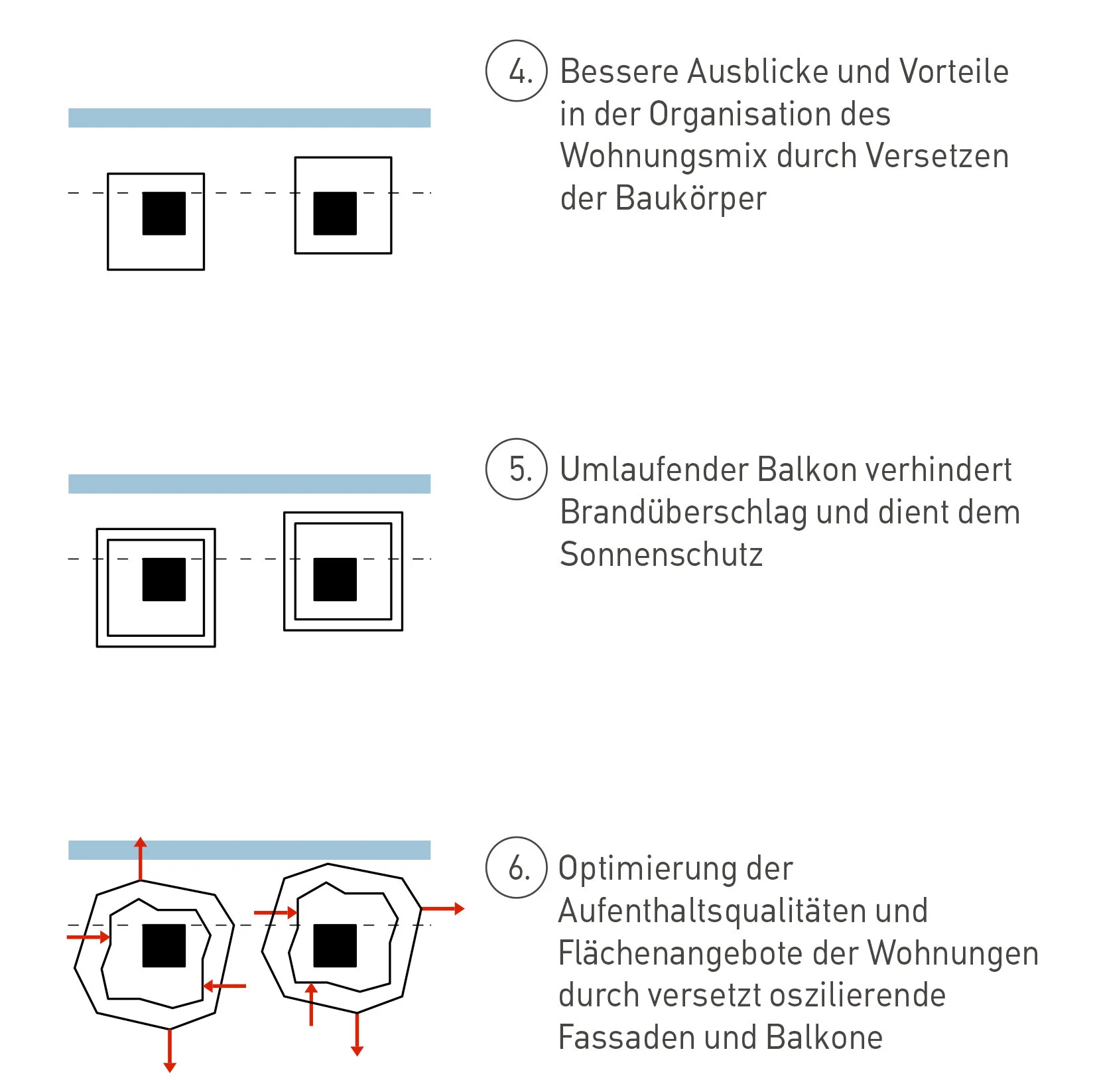 4. Bessere Ausblicke und Vorteile in der Organisation des Wohnungsmix durch Versetzen der Baukörper

5. Umlaufender Balkon verhindert Brandüberschlag und dient dem Sonnenschutz

6. Optimierung der Aufenthaltsqualitäten und Flächenangebote der Wohnungen durch versetzt oszilierende Fassaden und Balkone