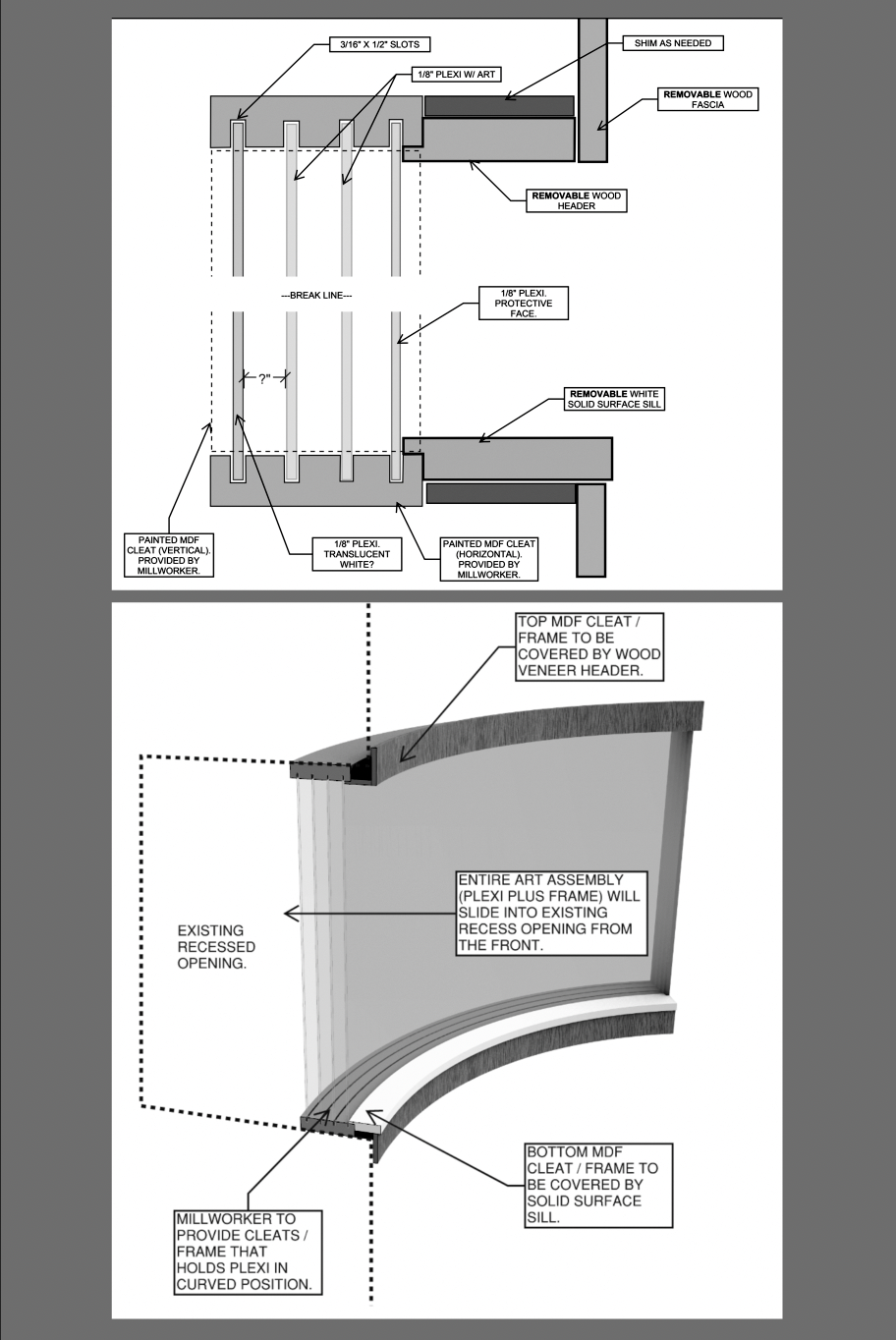 3/16" X 1/2" SLOTS

1/8" PLEXI W/ ART

SHIM AS NEEDED

REMOVABLE WOOD FASCIA

REMOVABLE WOOD HEADER

---BREAK LINE---

1/8" PLEXI. PROTECTIVE FACE.

?"

REMOVABLE WHITE SOLID SURFACE SILL

PAINTED MDF CLEAT (VERTICAL). PROVIDED BY MILLWORKER.

1/8" PLEXI. TRANSLUCENT WHITE?

PAINTED MDF CLEAT (HORIZONTAL). PROVIDED BY MILLWORKER.

TOP MDF CLEAT / FRAME TO BE COVERED BY WOOD VENEER HEADER.

ENTIRE ART ASSEMBLY (PLEXI PLUS FRAME) WILL SLIDE INTO EXISTING RECESS OPENING FROM THE FRONT.

EXISTING RECESSED OPENING.

BOTTOM MDF CLEAT / FRAME TO BE COVERED BY SOLID SURFACE SILL.

MILLWORKER TO PROVIDE CLEATS / FRAME THAT HOLDS PLEXI IN CURVED POSITION.