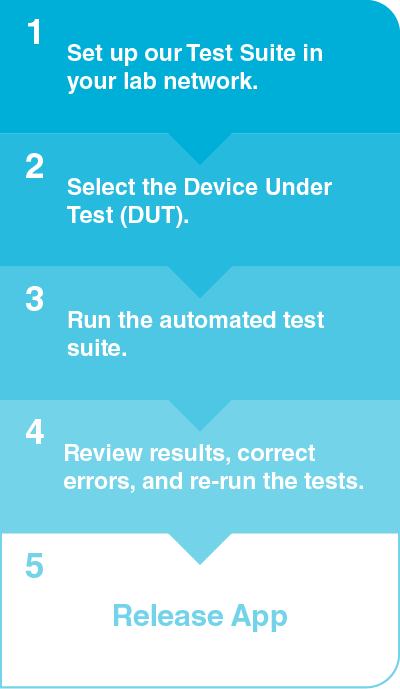 1
Set up our Test Suite in your lab network.

2
Select the Device Under Test (DUT).

3
Run the automated test suite.

4
Review results, correct errors, and re-run the tests.

5
Release App