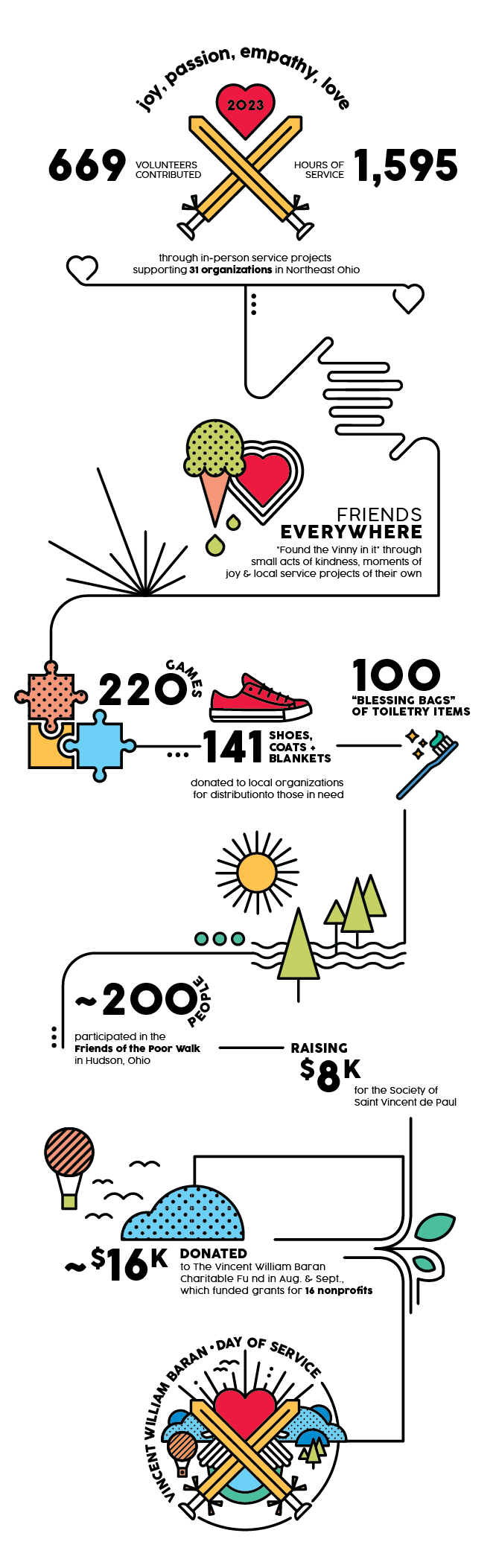 joy, passion, empathy, love

2023

669 VOLUNTEERS CONTRIBUTED

HOURS OF SERVICE 1,595

through in-person service projects supporting 31 organizations in Northeast Ohio

FRIENDS EVERYWHERE

"Found the Vinny in it" through small acts of kindness, moments of joy & local service projects of their own

220 GAMES

141 SHOES, COATS + BLANKETS

100 "BLESSING BAGS" OF TOILETRY ITEMS

donated to local organizations for distributionto those in need

~200 PEOPLE

participated in the Friends of the Poor Walk in Hudson, Ohio

RAISING $8K

for the Society of Saint Vincent de Paul

~$16K DONATED

to The Vincent William Baran Charitable Fu nd in Aug. & Sept., which funded grants for 16 nonprofits

VINCENT WILLIAM BARAN • DAY OF SERVICE